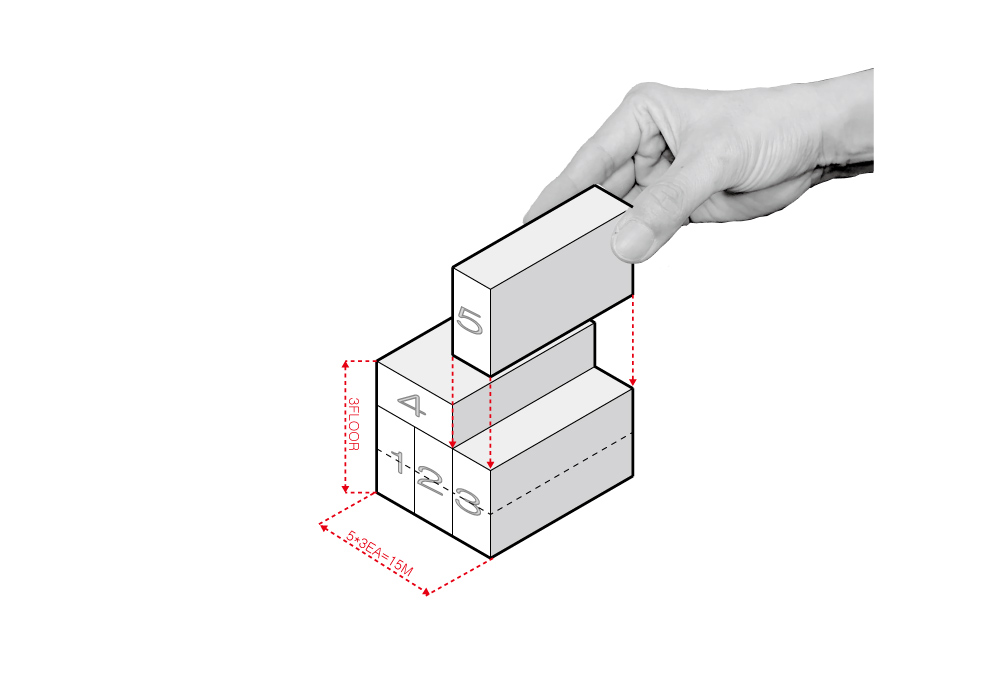 5

3FLOOR

4

1

2

3

5*3EA=15M