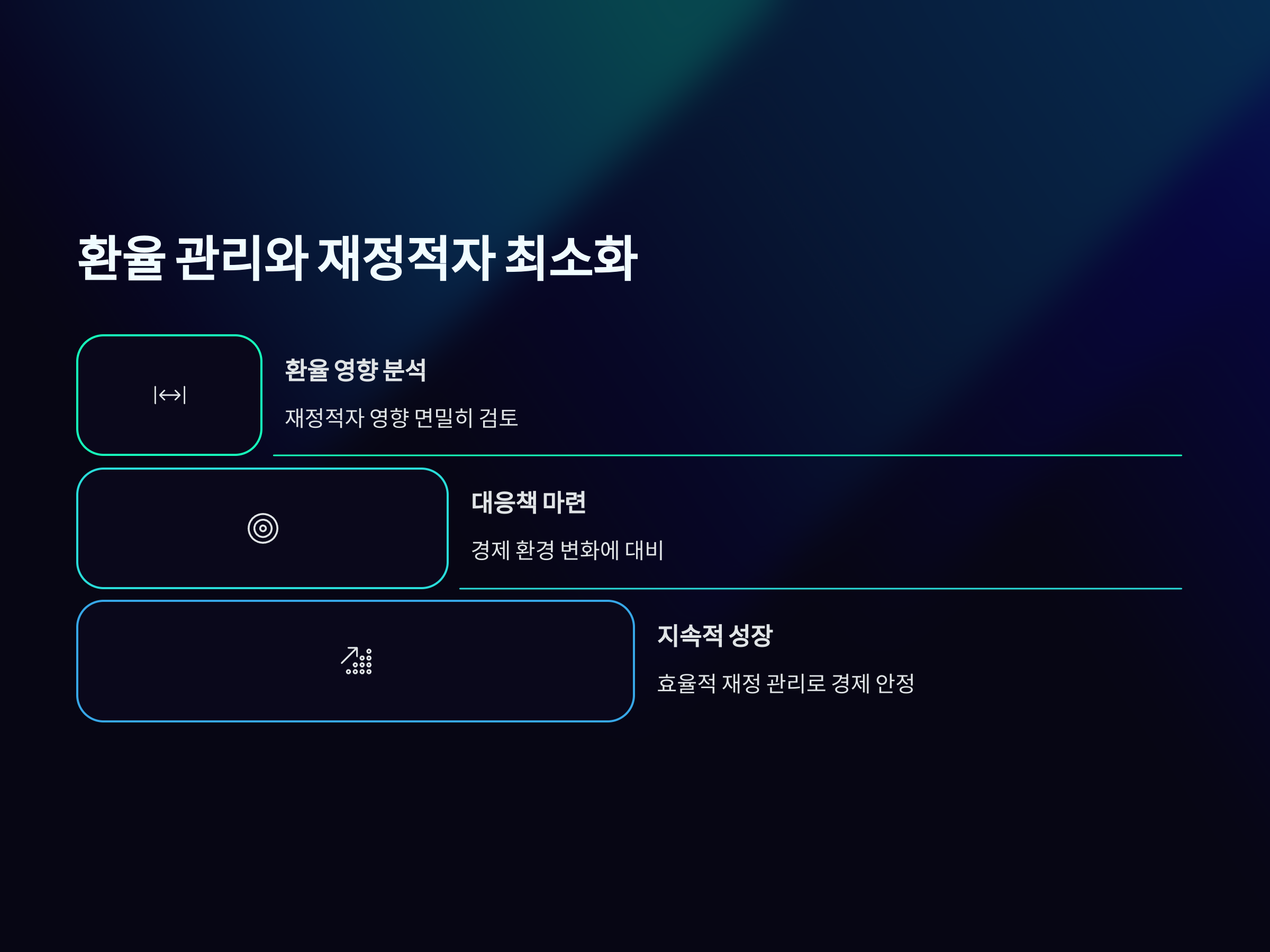 환율 관리와 재정적자 최소화

환율 영향 분석

재정적자 영향 면밀히 검토

대응책 마련

경제 환경 변화에 대비

지속적 성장

효율적 재정 관리로 경제 안정