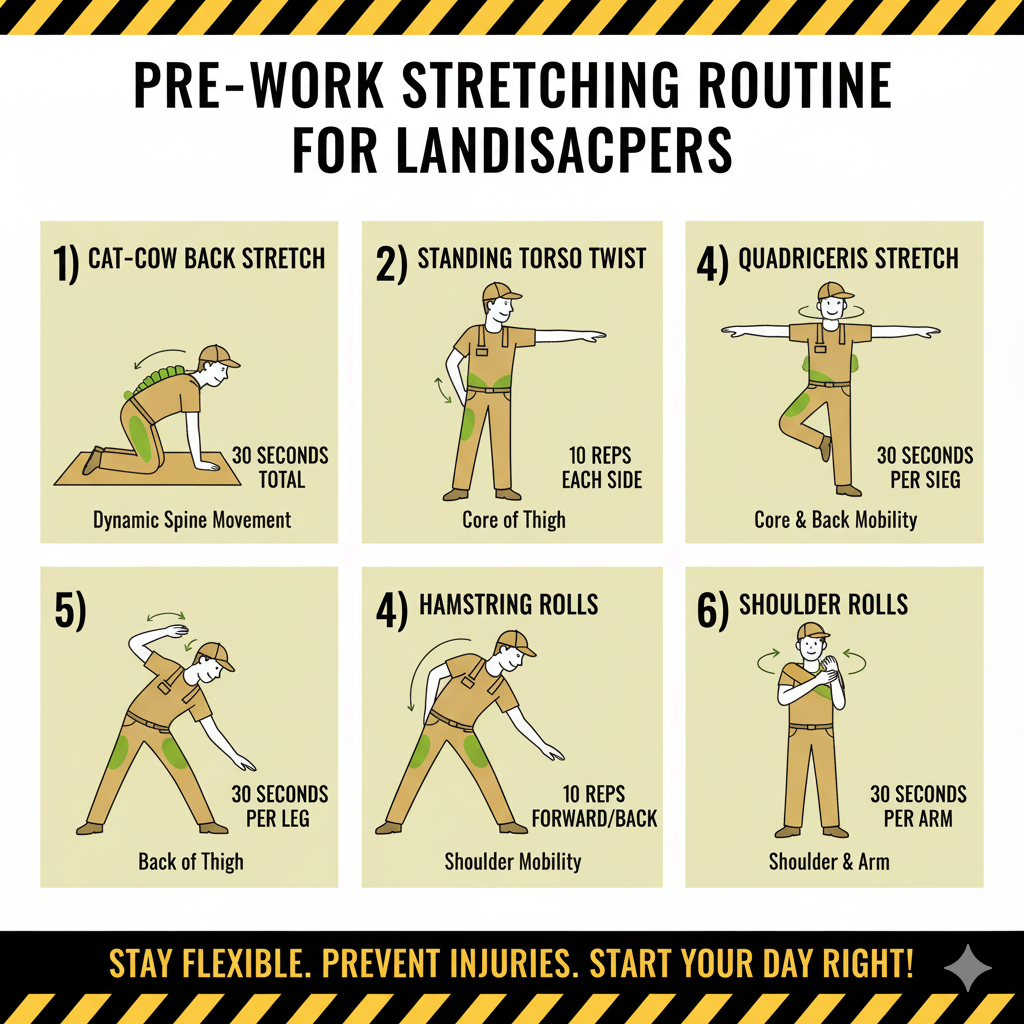 PRE-WORK STRETCHING ROUTINE FOR LANDISACPERS

1) CAT-COW BACK STRETCH

30 SECONDS TOTAL

Dynamic Spine Movement

2) STANDING TORSO TWIST

10 REPS EACH SIDE

Core of Thigh

4) QUADRICERIS STRETCH

30 SECONDS PER SIEG

Core & Back Mobility

5)

30 SECONDS PER LEG

Back of Thigh

4) HAMSTRING ROLLS

10 REPS FORWARD/BACK

Shoulder Mobility

6) SHOULDER ROLLS

30 SECONDS PER ARM

Shoulder & Arm

STAY FLEXIBLE. PREVENT INJURIES. START YOUR DAY RIGHT!