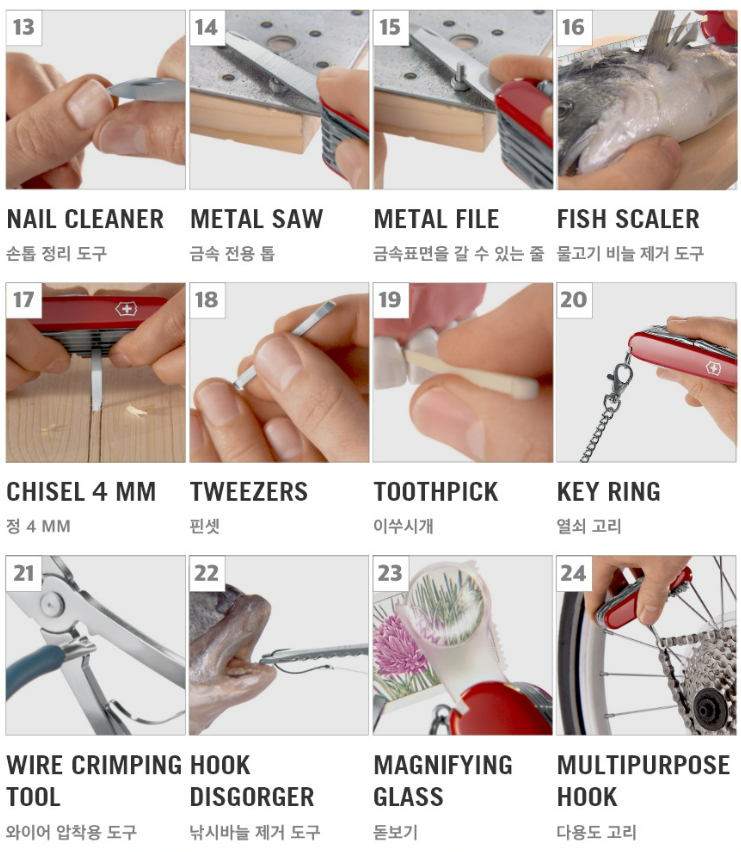 13

NAIL CLEANER
손톱 정리 도구

14

METAL SAW
금속 전용 톱

15

METAL FILE
금속표면을 갈 수 있는 줄

16

FISH SCALER
물고기 비늘 제거 도구

17

CHISEL 4 MM
정 4 MM

18

TWEEZERS
핀셋

19

TOOTHPICK
이쑤시개

20

KEY RING
열쇠 고리

21

WIRE CRIMPING TOOL
와이어 압착용 도구

22

HOOK DISGORGER
낚시바늘 제거 도구

23

MAGNIFYING GLASS
돋보기

24

MULTIPURPOSE HOOK
다용도 고리