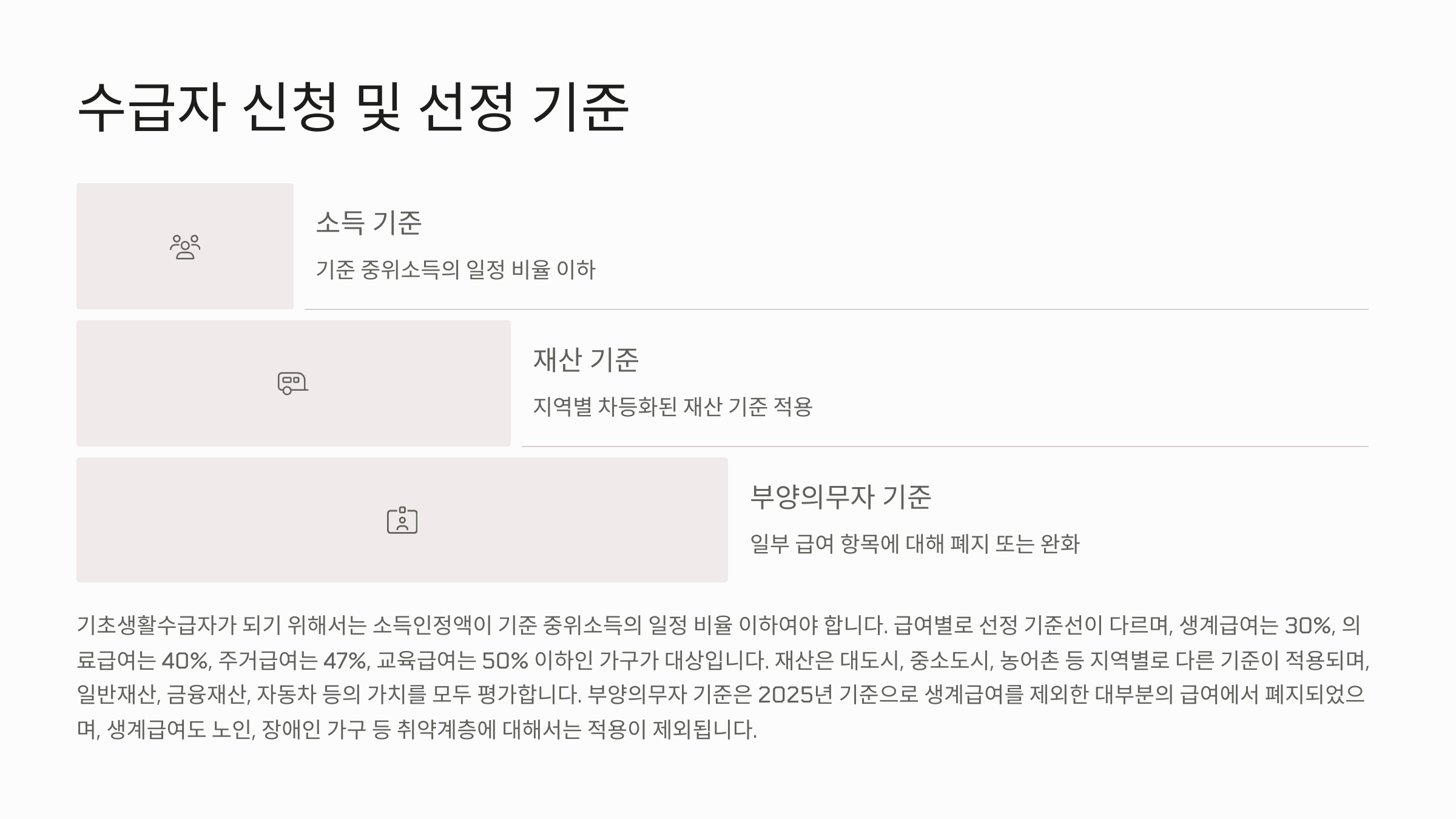 수급자 신청 및 선정 기준

소득 기준

기준 중위소득의 일정 비율 이하

재산 기준

지역별 차등화된 재산 기준 적용

부양의무자 기준

일부 급여 항목에 대해 폐지 또는 완화

기초생활수급자가 되기 위해서는 소득인정액이 기준 중위소득의 일정 비율 이하여야 합니다. 급여별로 선정 기준선이 다르며, 생계급여는 30%, 의료급여는 40%, 주거급여는 47%, 교육급여는 50% 이하인 가구가 대상입니다. 재산은 대도시, 중소도시, 농어촌 등 지역별로 다른 기준이 적용되며, 일반재산, 금융재산, 자동차 등의 가치를 모두 평가합니다. 부양의무자 기준은 2025년 기준으로 생계급여를 제외한 대부분의 급여에서 폐지되었으며, 생계급여도 노인, 장애인 가구 등 취약계층에 대해서는 적용이 제외됩니다.