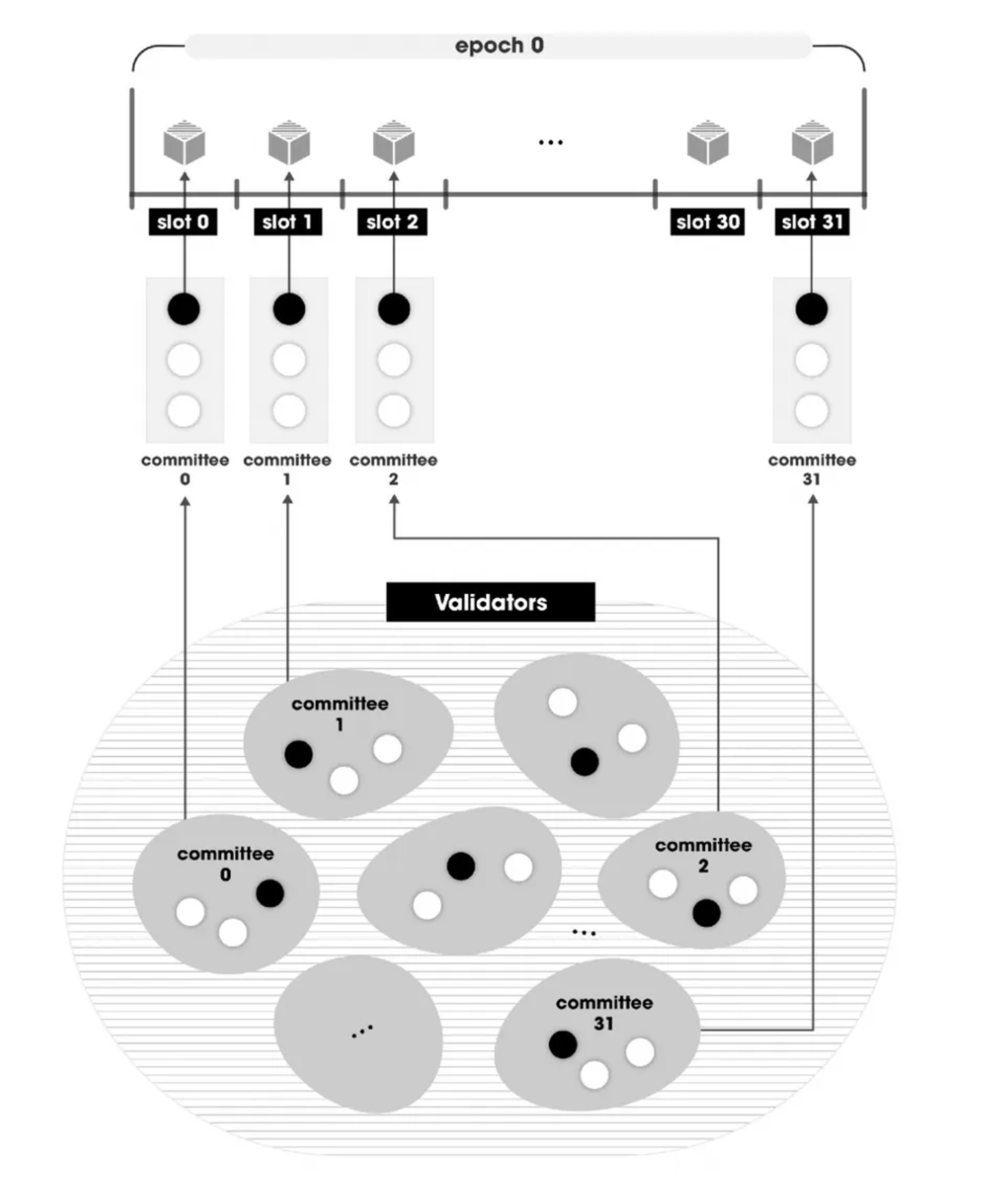 epoch 0

...

slot 0
slot 1
slot 2
slot 30
slot 31

committee 0
committee 1
committee 2
committee 31

Validators

committee 1

committee 0

committee 2

...

...

committee 31