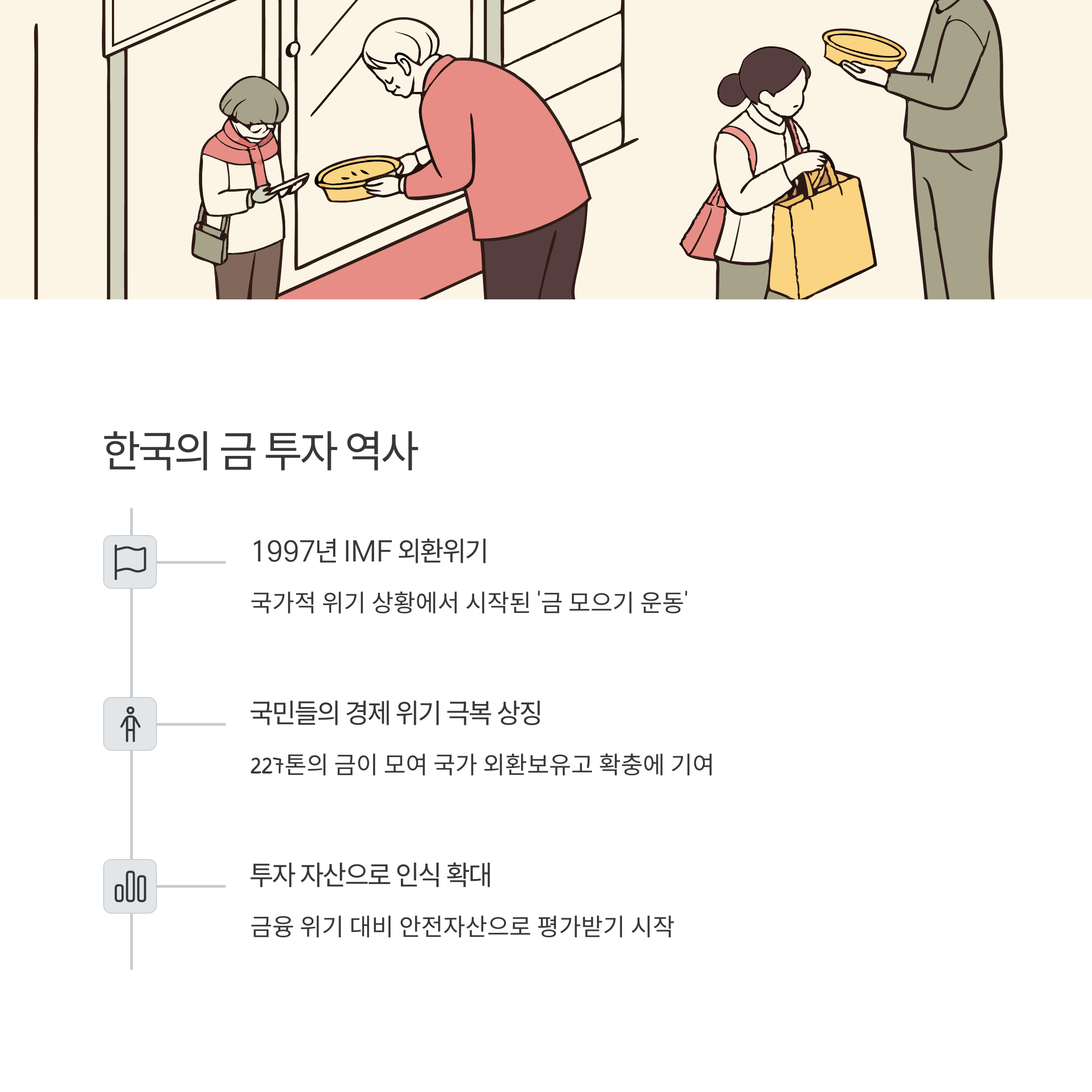 한국의 금 투자 역사

1997년 IMF 외환위기

국가적 위기 상황에서 시작된 '금 모으기 운동'

국민들의 경제 위기 극복 상징

227톤의 금이 모여 국가 외환보유고 확충에 기여

투자 자산으로 인식 확대

금융 위기 대비 안전자산으로 평가받기 시작