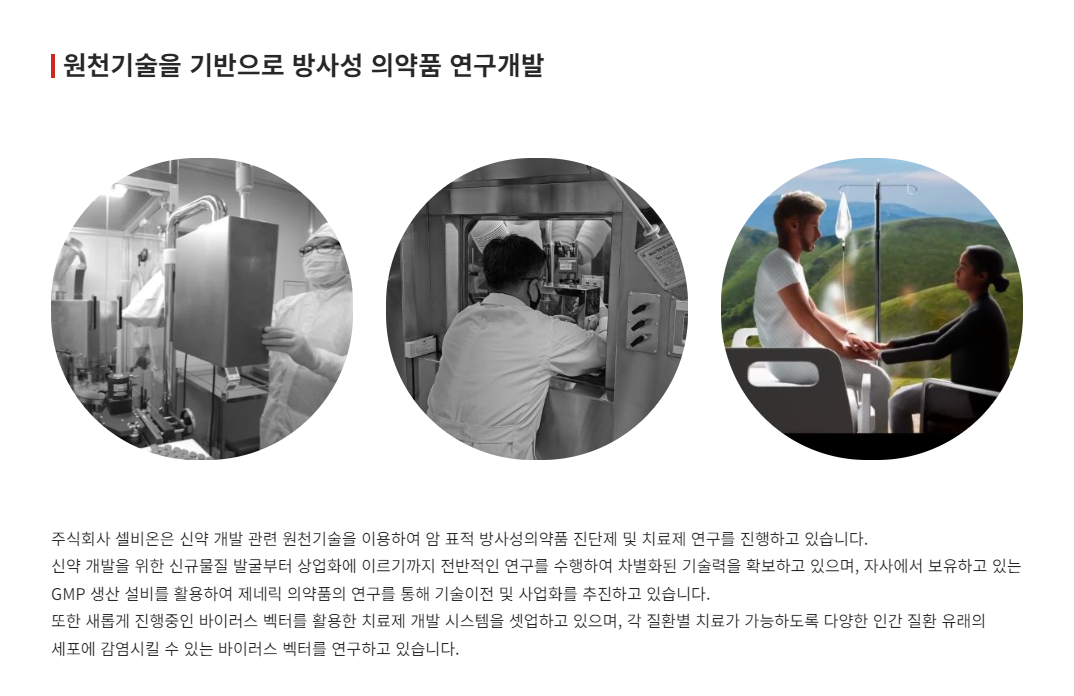 원천기술을 기반으로 방사성 의약품 연구개발

주식회사 셀비온은 신약 개발 관련 원천기술을 이용하여 암 표적 방사성의약품 진단제 및 치료제 연구를 진행하고 있습니다.
신약 개발을 위한 신규물질 발굴부터 상업화에 이르기까지 전반적인 연구를 수행하여 차별화된 기술력을 확보하고 있으며, 자사에서 보유하고 있는 GMP 생산 설비를 활용하여 제네릭 의약품의 연구를 통해 기술이전 및 사업화를 추진하고 있습니다.
또한 새롭게 진행중인 바이러스 벡터를 활용한 치료제 개발 시스템을 셋업하고 있으며, 각 질환별 치료가 가능하도록 다양한 인간 질환 유래의 세포에 감염시킬 수 있는 바이러스 벡터를 연구하고 있습니다.