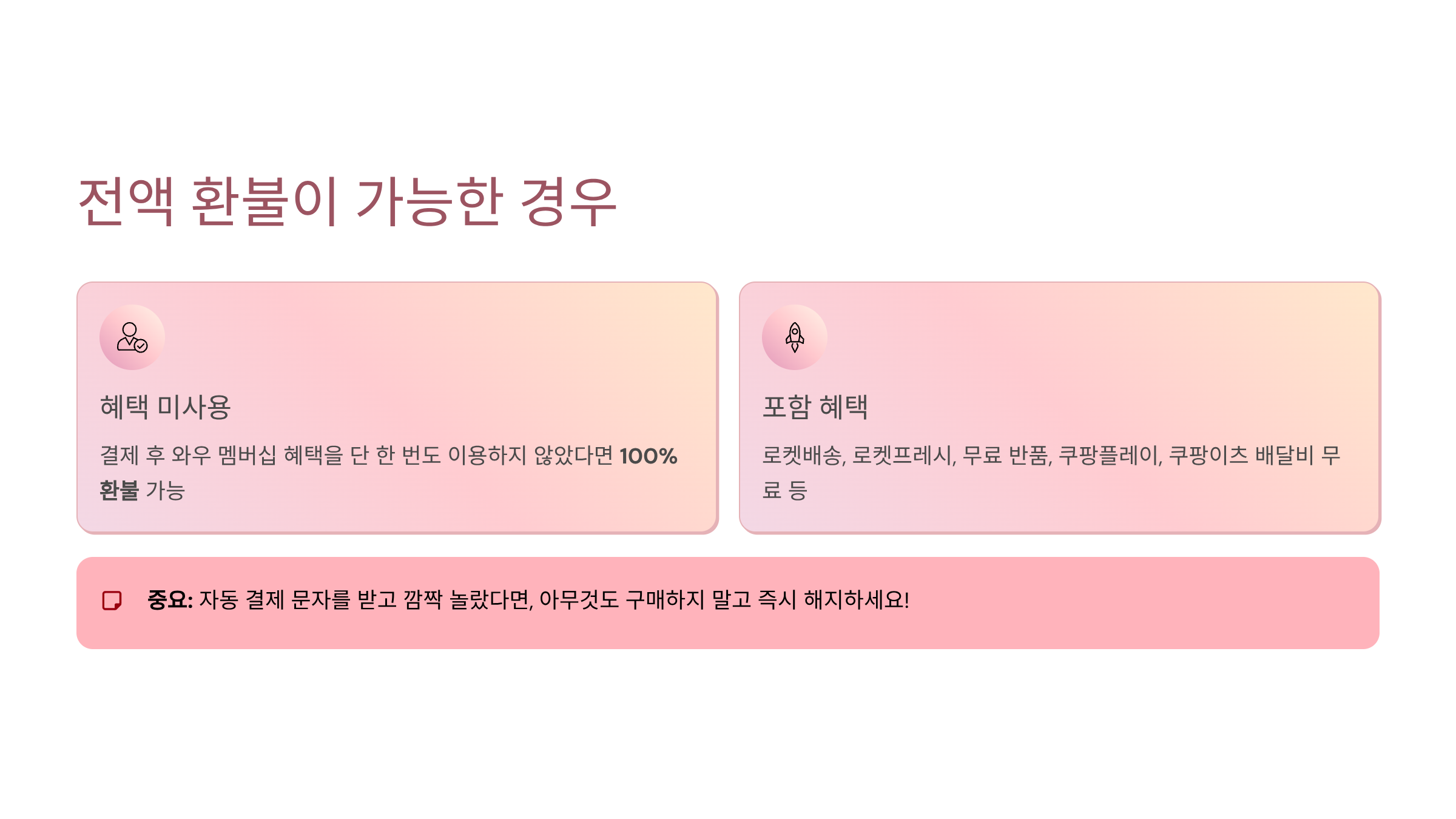 전액 환불이 가능한 경우

혜택 미사용

결제 후 와우 멤버십 혜택을 단 한 번도 이용하지 않았다면 100% 환불 가능

포함 혜택

로켓배송, 로켓프레시, 무료 반품, 쿠팡플레이, 쿠팡이츠 배달비 무료 등

중요: 자동 결제 문자를 받고 깜짝 놀랐다면, 아무것도 구매하지 말고 즉시 해지하세요!