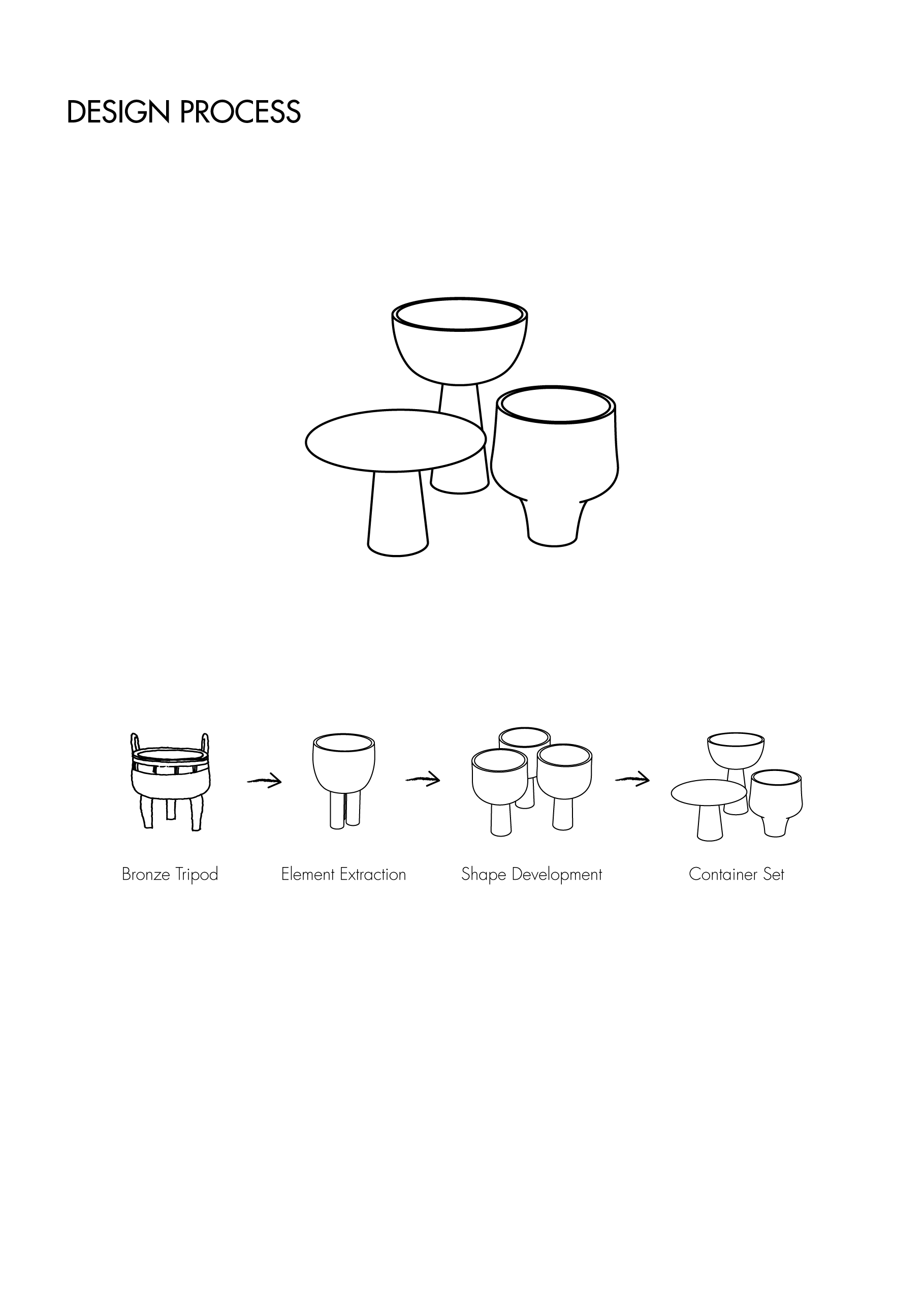 DESIGN PROCESS

Bronze Tripod

Element Extraction

Shape Development

Container Set