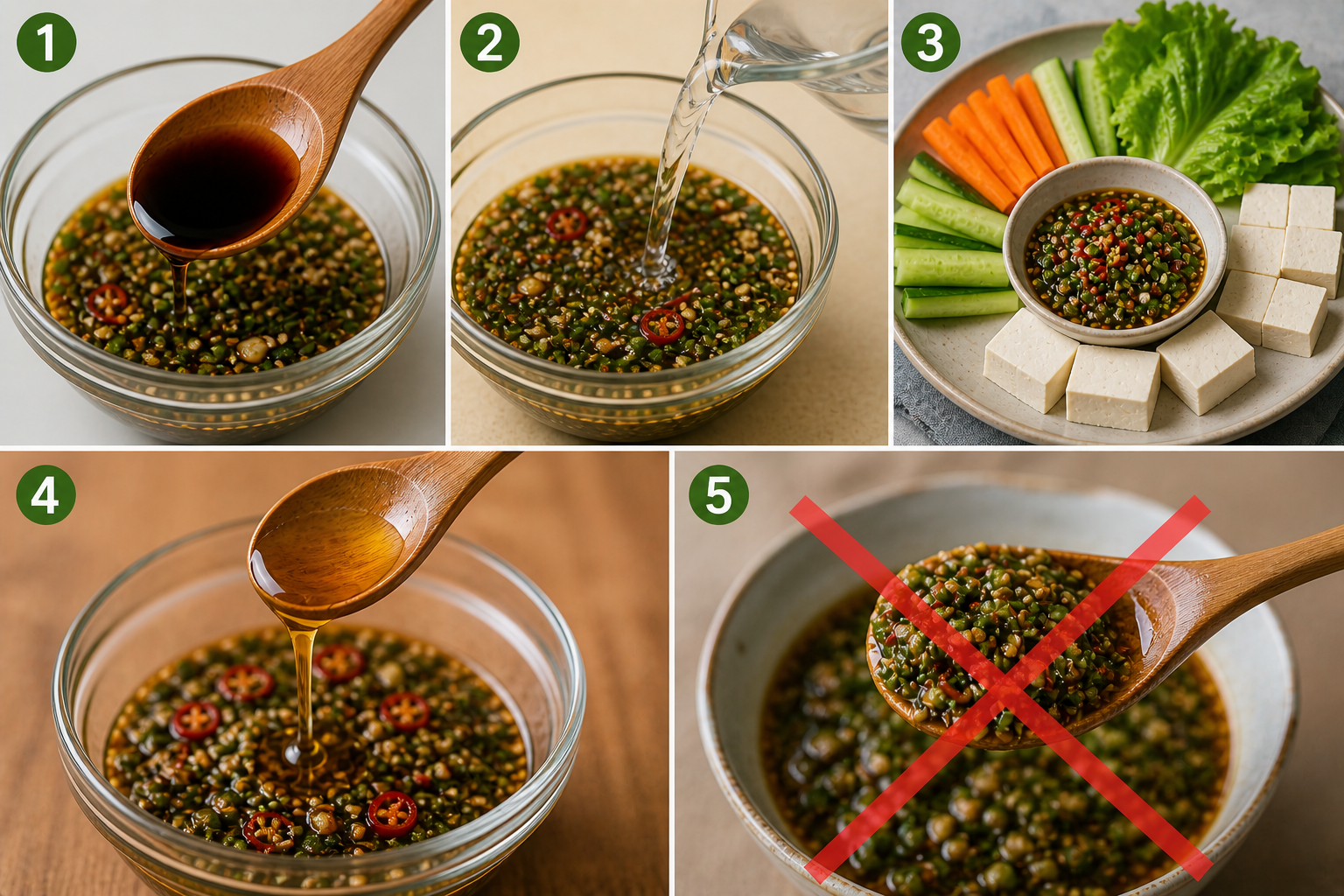 1

2

3

4

5