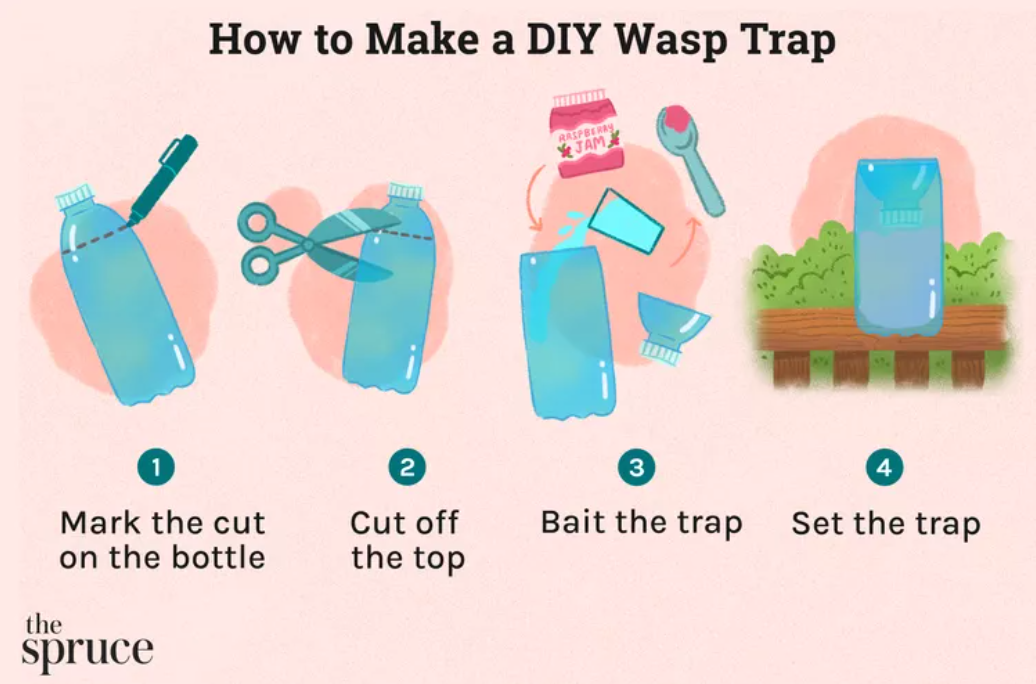 How to Make a DIY Wasp Trap

RASPBERRY JAM

1
Mark the cut on the bottle

2
Cut off the top

3
Bait the trap

4
Set the trap

the spruce