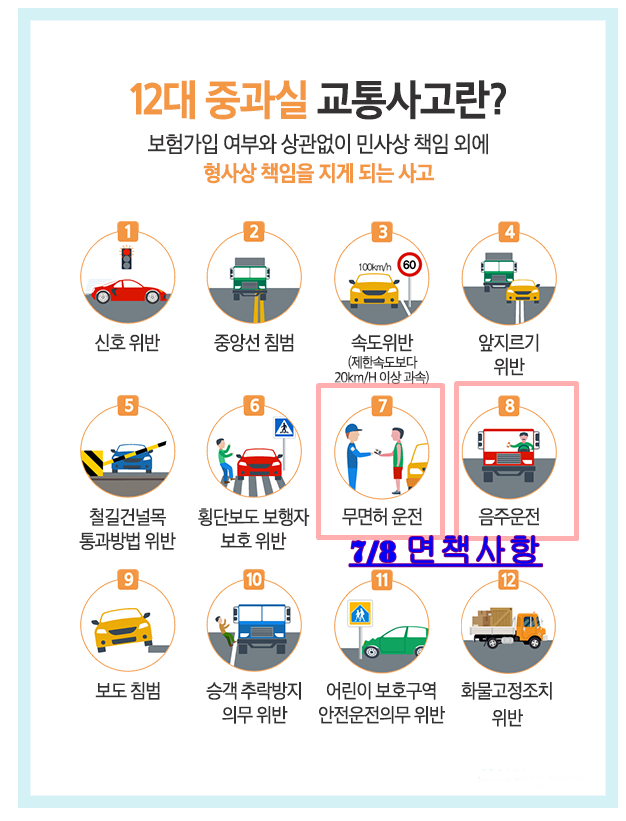 12대 중과실 교통사고란?

보험가입 여부와 상관없이 민사상 책임 외에
형사상 책임을 지게 되는 사고

1
신호 위반

2
중앙선 침범

3
100km/h
60
속도위반
(제한속도보다 20km/H 이상 과속)

4
앞지르기 위반

5
철길건널목 통과방법 위반

6
횡단보도 보행자 보호 위반

7
무면허 운전

8
음주운전

7/8 면책사항

9
보도 침범

10
승객 추락방지 의무 위반

11
어린이 보호구역 안전운전의무 위반

12
화물고정조치 위반