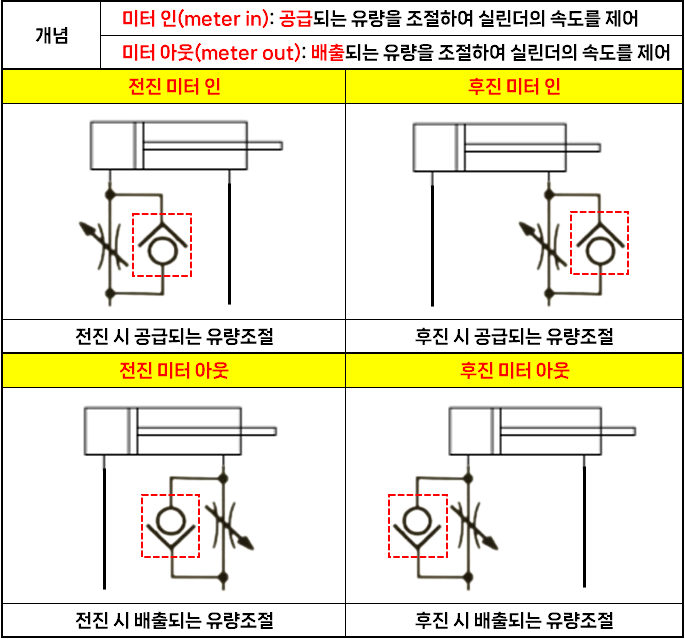 | 개념 | 미터 인(meter in): 공급되는 유량을 조절하여 실린더의 속도를 제어 |
|---|---|
| | 미터 아웃(meter out): 배출되는 유량을 조절하여 실린더의 속도를 제어 |

| 전진 미터 인 | 후진 미터 인 |
|---|---|
| 전진 시 공급되는 유량조절 | 후진 시 공급되는 유량조절 |
| 전진 미터 아웃 | 후진 미터 아웃 |
| 전진 시 배출되는 유량조절 | 후진 시 배출되는 유량조절 |