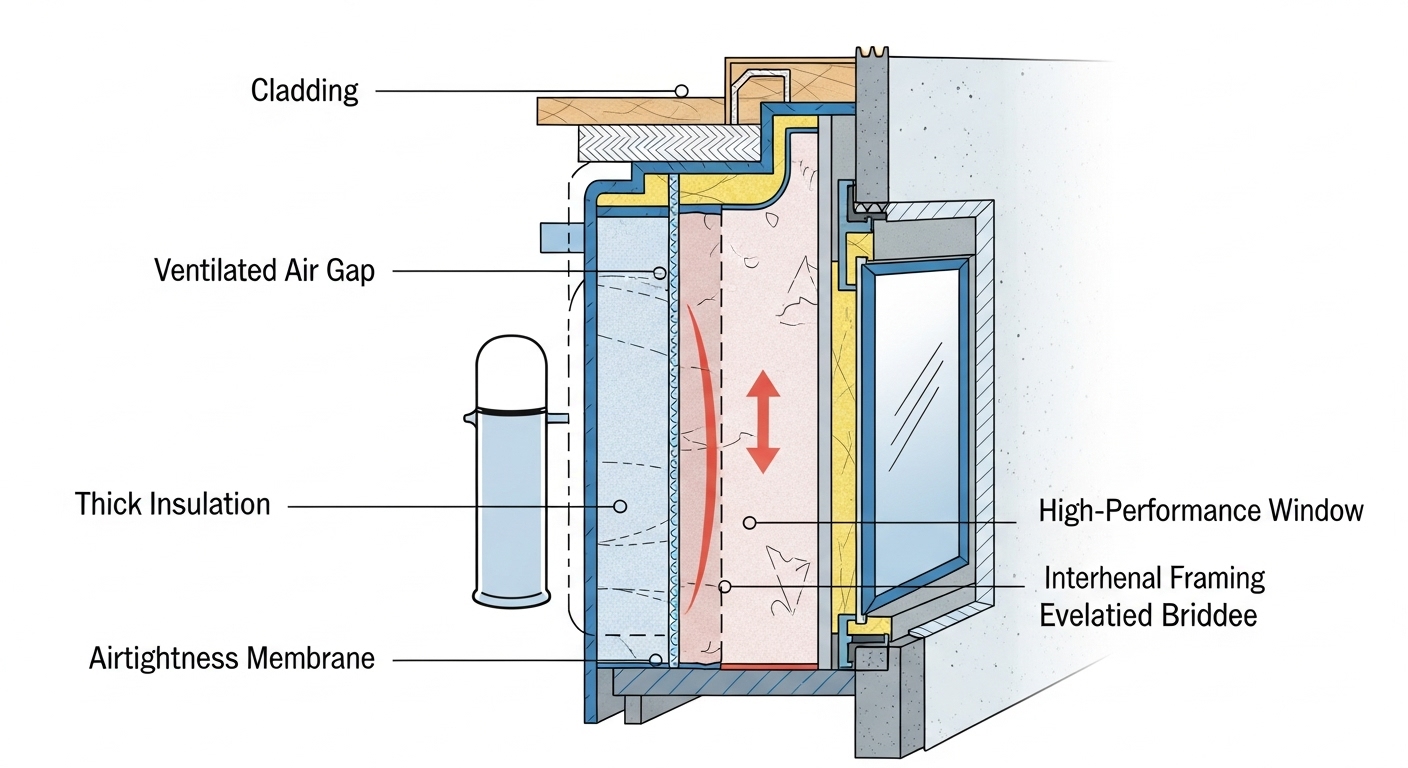 Cladding

Ventilated Air Gap

Thick Insulation

Airtightness Membrane

High-Performance Window

Interhenal Framing
Evelatied Briddee