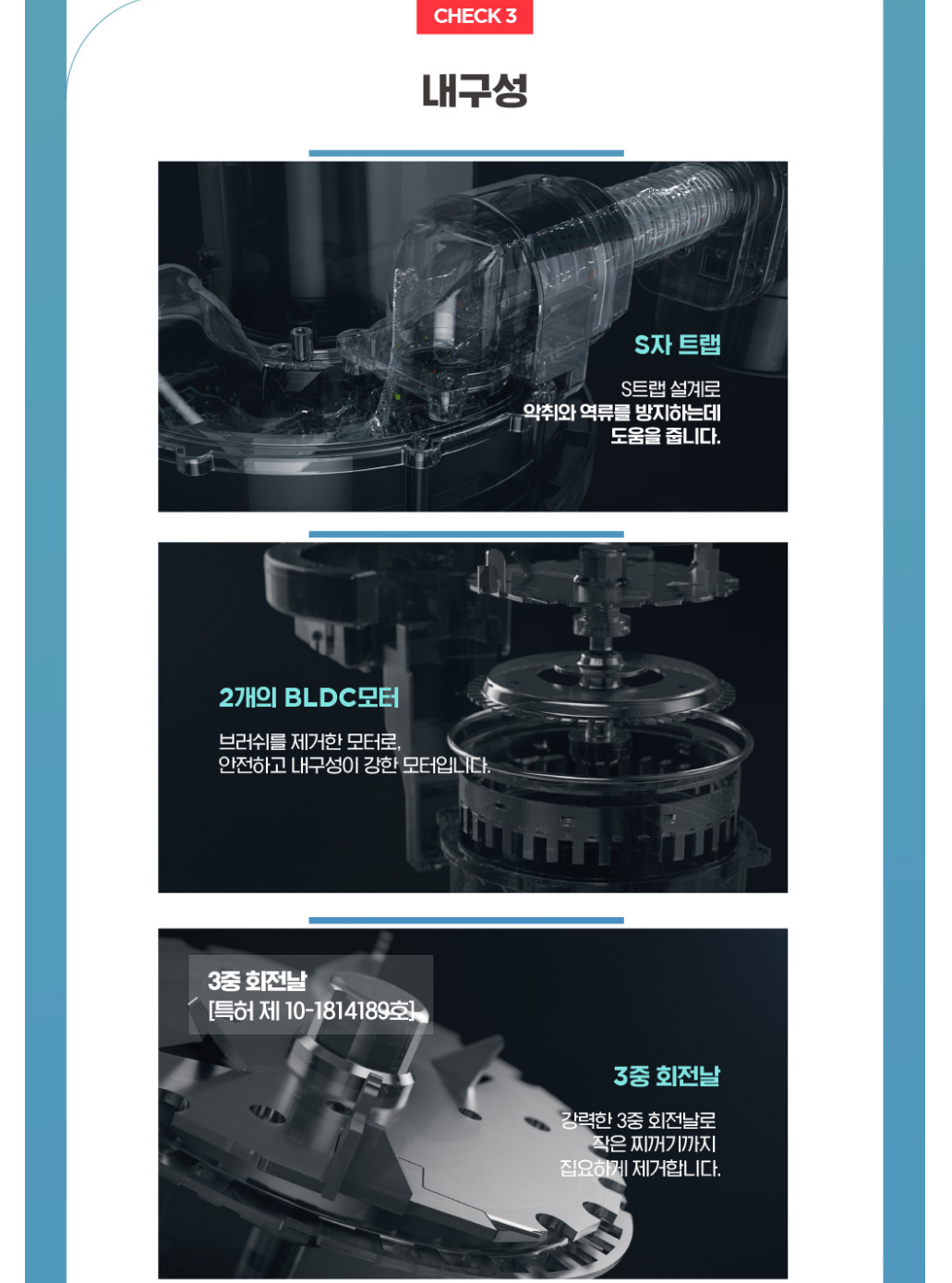 CHECK 3

내구성

S자 트랩

S트랩 설계로
악취와 역류를 방지하는데
도움을 줍니다.

2개의 BLDC모터

브러쉬를 제거한 모터로,
안전하고 내구성이 강한 모터입니다.

3중 회전날
[특허 제 10-1814189호]

3중 회전날

강력한 3중 회전날로
작은 찌꺼기까지
집요하게 제거합니다.