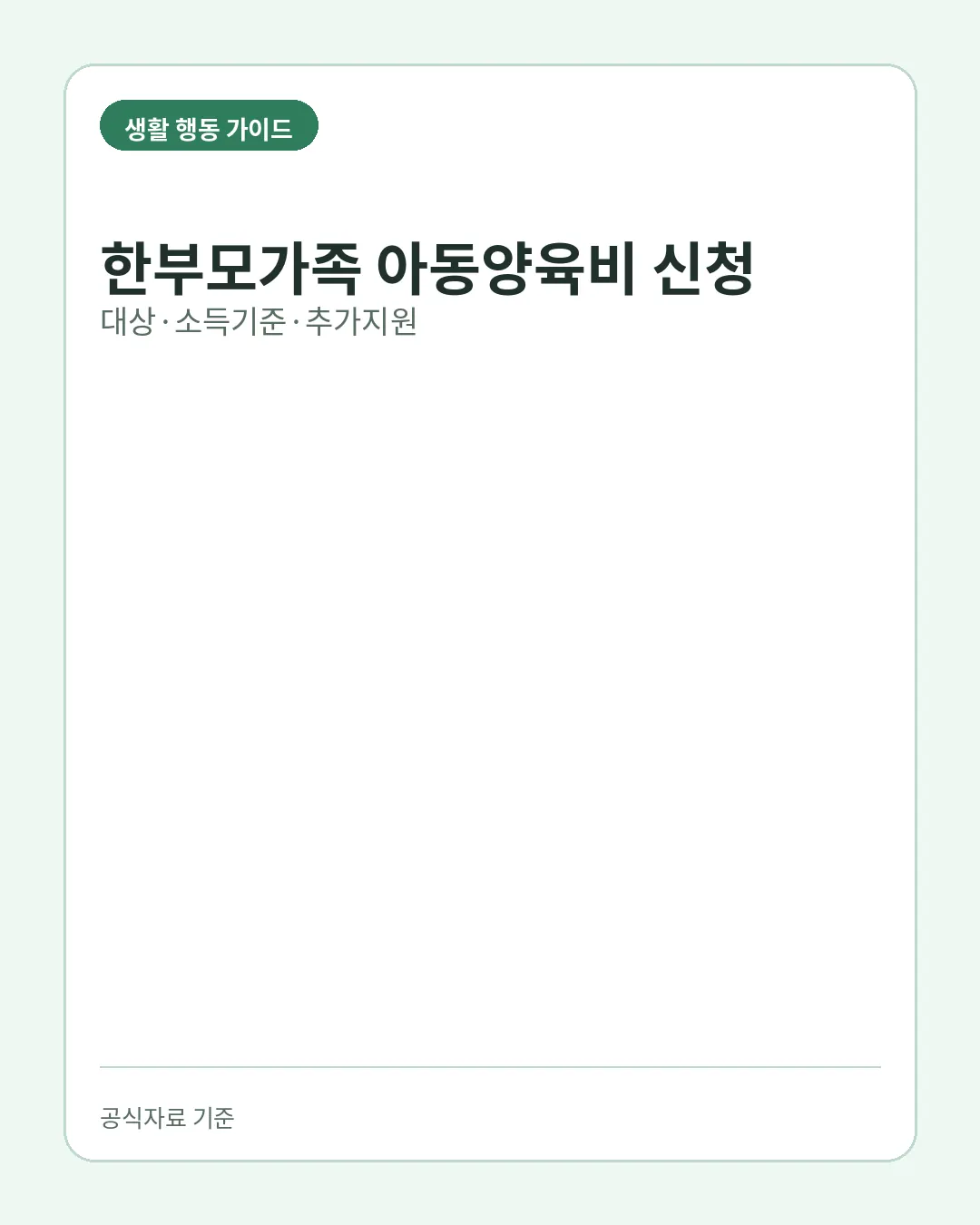 생활 행동 가이드

한부모가족 아동양육비 신청

대상·소득기준·추가지원

공식자료 기준