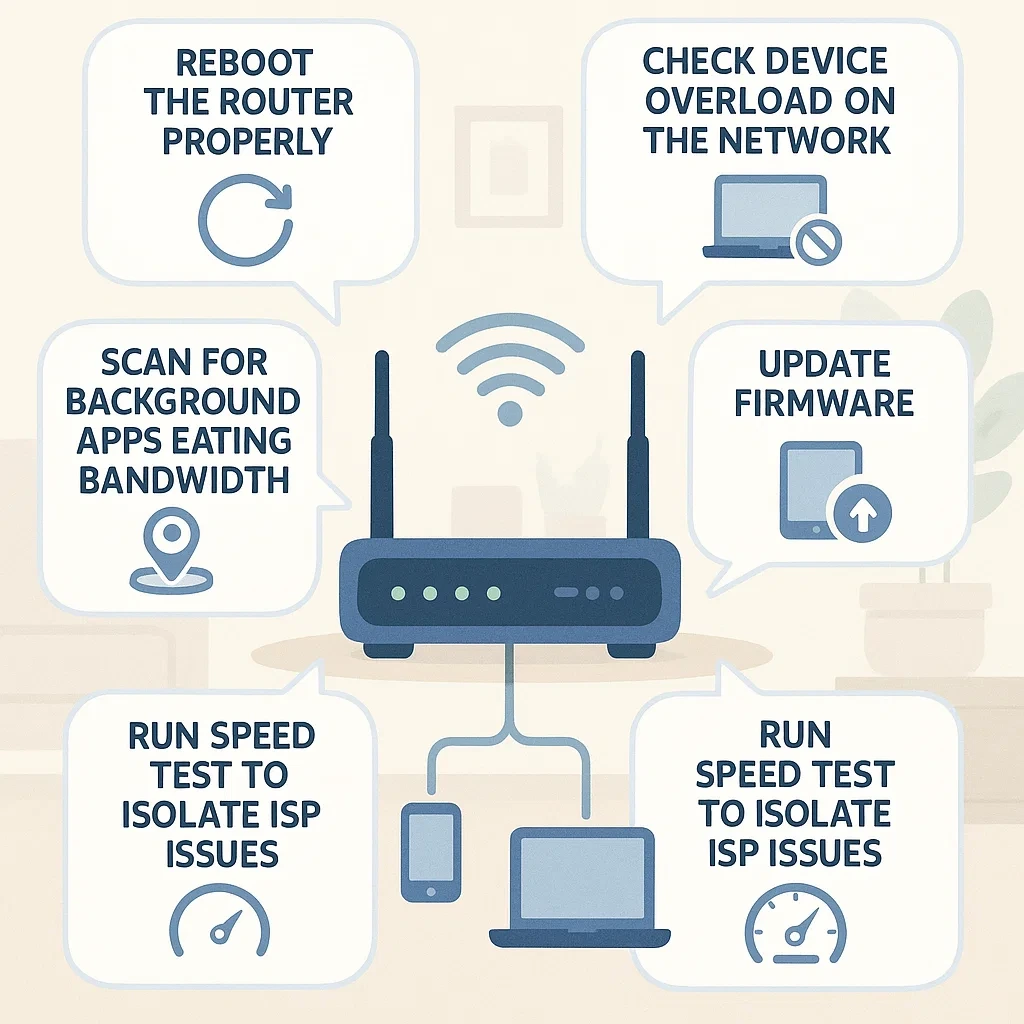 REBOOT THE ROUTER PROPERLY

CHECK DEVICE OVERLOAD ON THE NETWORK

SCAN FOR BACKGROUND APPS EATING BANDWIDTH

UPDATE FIRMWARE

RUN SPEED TEST TO ISOLATE ISP ISSUES

RUN SPEED TEST TO ISOLATE ISP ISSUES