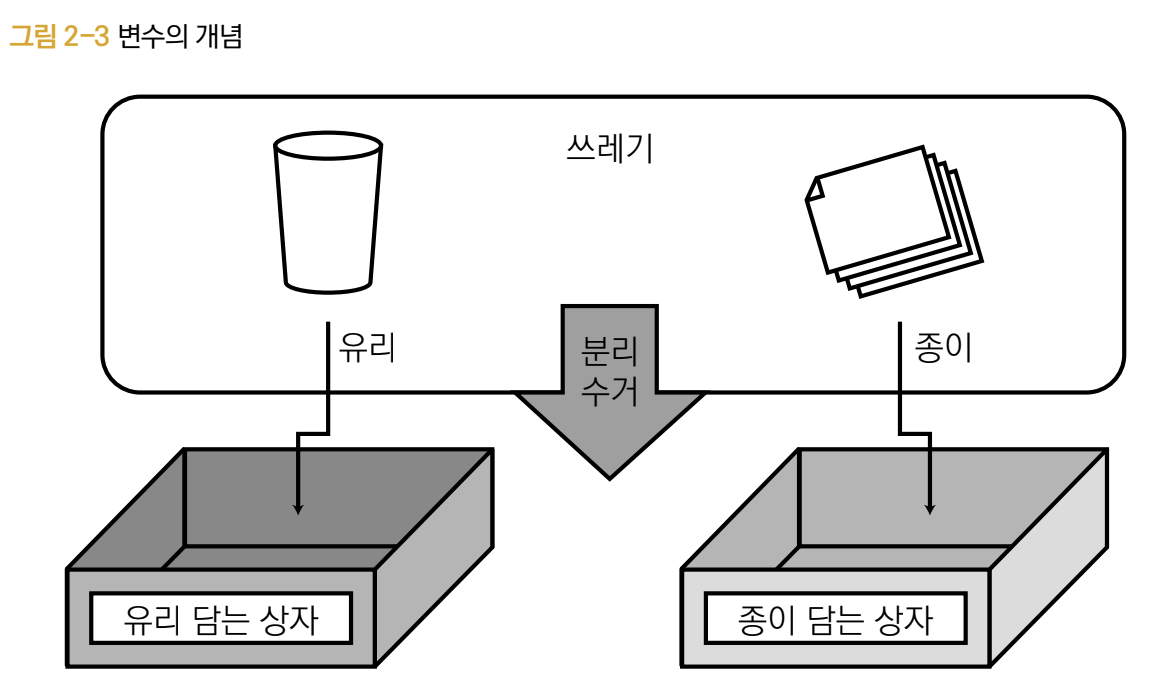 그림 2-3 변수의 개념

쓰레기

유리

분리
수거

종이

유리 담는 상자

종이 담는 상자