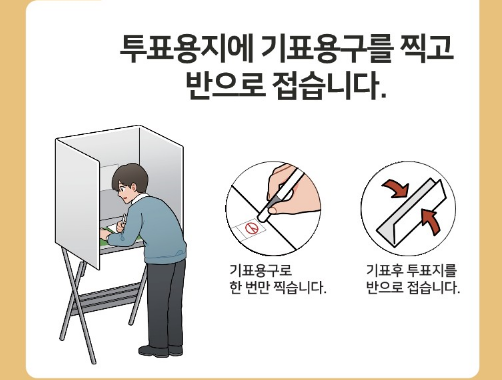 투표용지에 기표용구를 찍고 반으로 접습니다.

기표용구로 한 번만 찍습니다.

기표후 투표지를 반으로 접습니다.