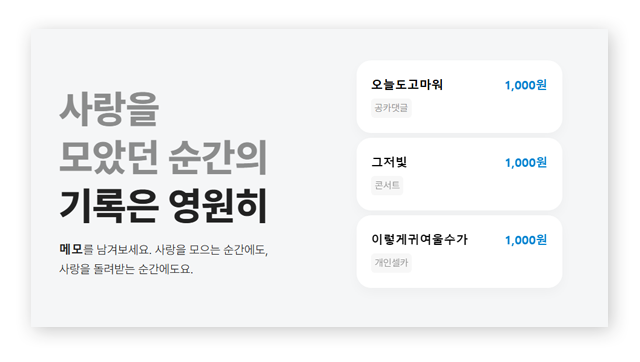 사랑을
모았던 순간의
기록은 영원히

메모를 남겨보세요. 사랑을 모으는 순간에도, 사랑을 돌려받는 순간에도요.

오늘도고마워
1,000원
공카댓글

그저빛
1,000원
콘서트

이렇게귀여울수가
1,000원
개인셀카