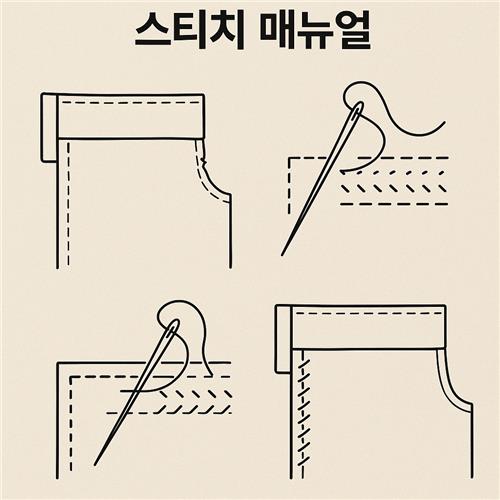 스티치 매뉴얼