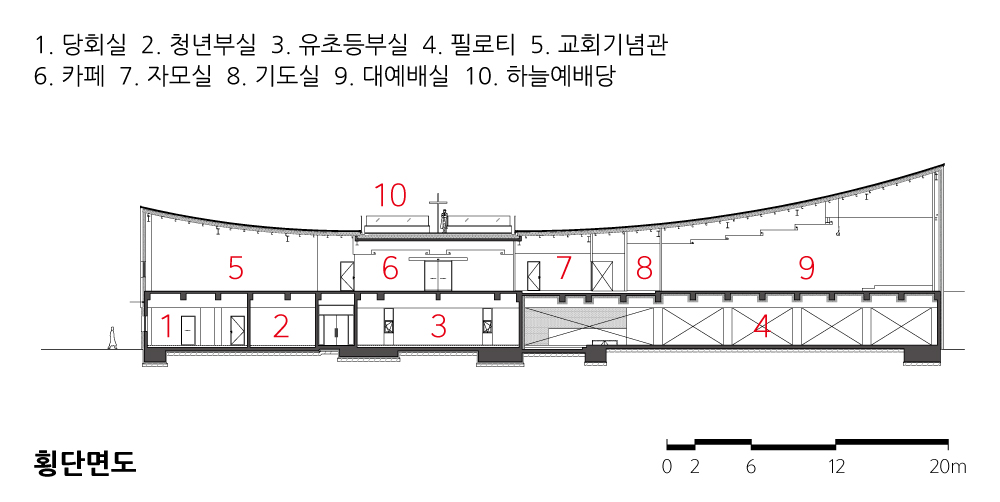 1. 당회실 2. 청년부실 3. 유초등부실 4. 필로티 5. 교회기념관
6. 카페 7. 자모실 8. 기도실 9. 대예배실 10. 하늘예배당

10

5

6

7

8

9

1

2

3

4

횡단면도

0 2 6 12 20m