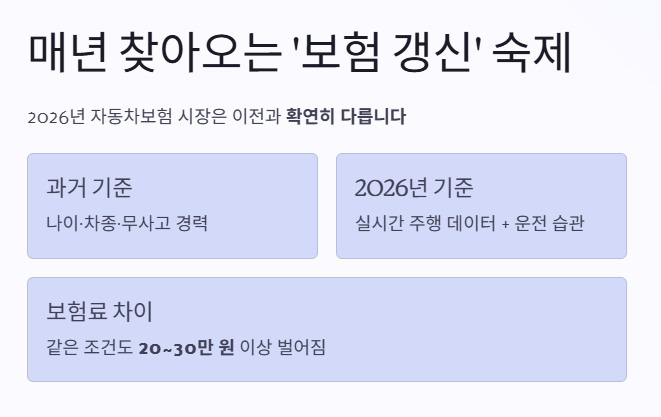 매년 찾아오는 '보험 갱신' 숙제

2026년 자동차보험 시장은 이전과 확연히 다릅니다

과거 기준
나이·차종·무사고 경력

2026년 기준
실시간 주행 데이터 + 운전 습관

보험료 차이
같은 조건도 20~30만 원 이상 벌어짐