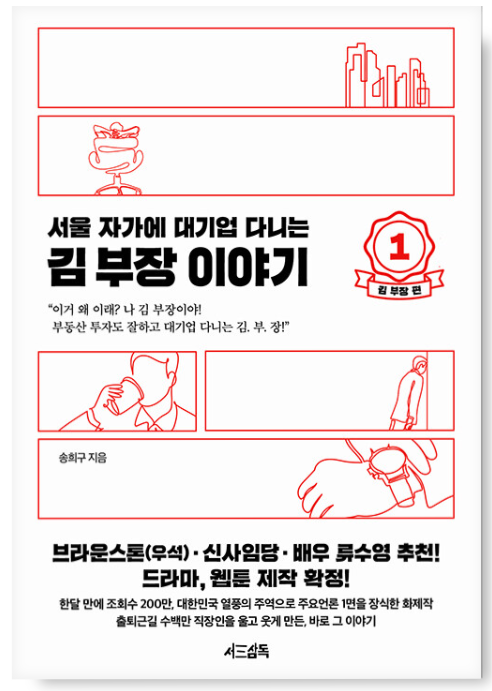 서울 자가에 대기업 다니는
김 부장 이야기

1
김 부장 편

"이거 왜 이래? 나 김 부장이야!
부동산 투자도 잘하고 대기업 다니는 김. 부. 장!"

송희구 지음

브라운스톤(우석) · 신사임당 · 배우 류수영 추천!
드라마, 웹툰 제작 확정!

한달 만에 조회수 200만, 대한민국 열풍의 주역으로 주요언론 1면을 장식한 화제작
출퇴근길 수백만 직장인을 울고 웃게 만든, 바로 그 이야기

서삼독