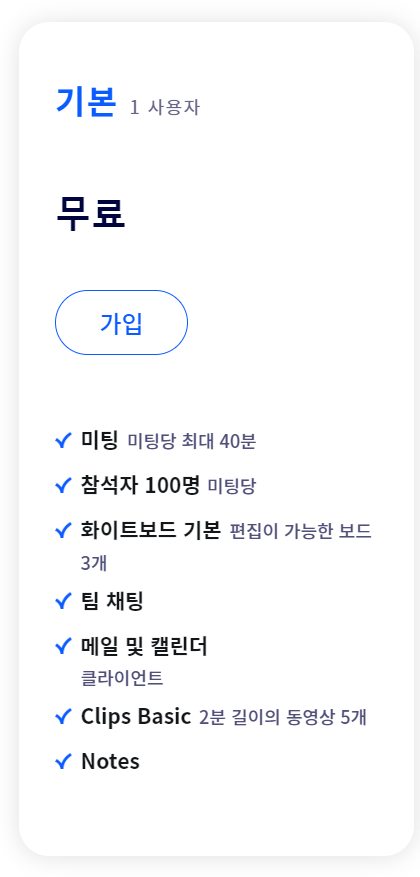 기본 1 사용자

무료

가입

✓ 미팅 미팅당 최대 40분

✓ 참석자 100명 미팅당

✓ 화이트보드 기본 편집이 가능한 보드 3개

✓ 팀 채팅

✓ 메일 및 캘린더 클라이언트

✓ Clips Basic 2분 길이의 동영상 5개

✓ Notes