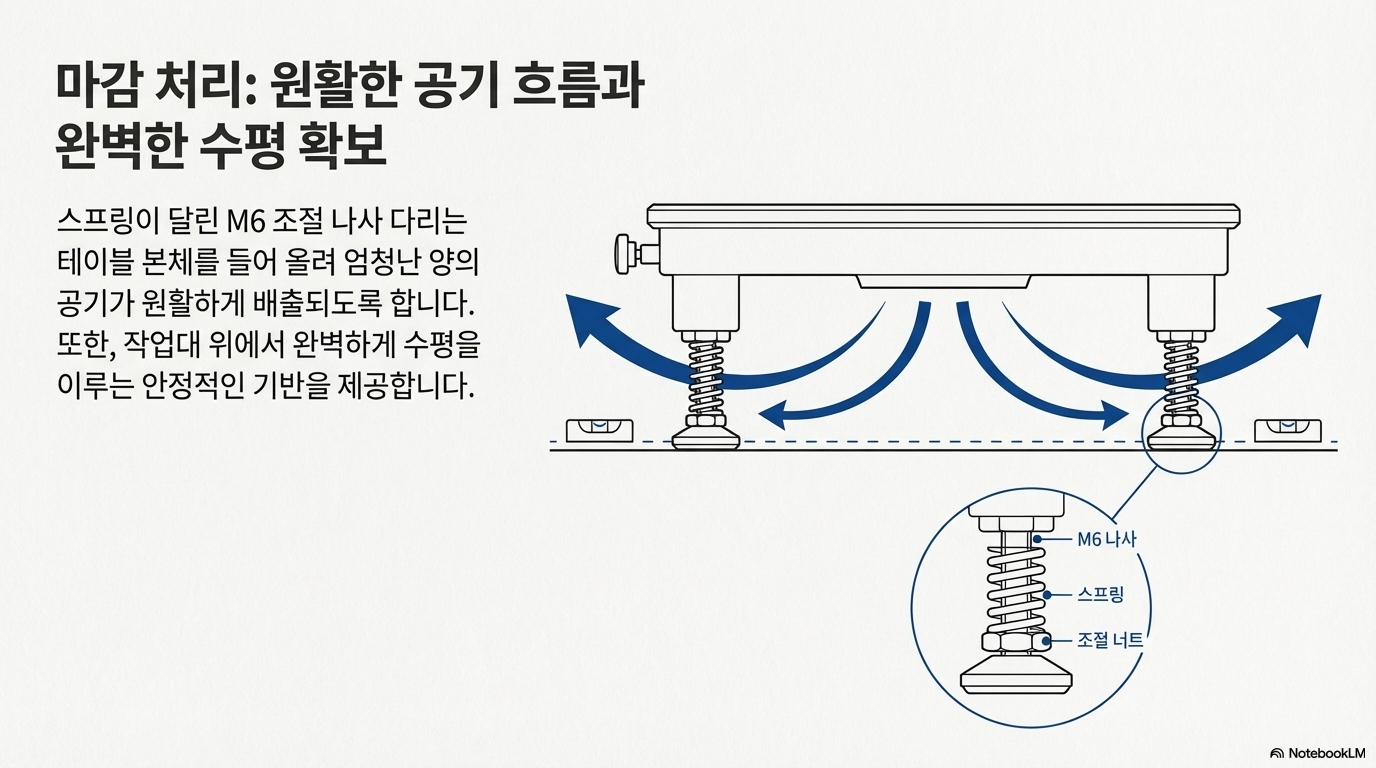 마감 처리: 원활한 공기 흐름과 완벽한 수평 확보

스프링이 달린 M6 조절 나사 다리는 테이블 본체를 들어 올려 엄청난 양의 공기가 원활하게 배출되도록 합니다. 또한, 작업대 위에서 완벽하게 수평을 이루는 안정적인 기반을 제공합니다.

M6 나사
스프링
조절 너트

NotebookLM