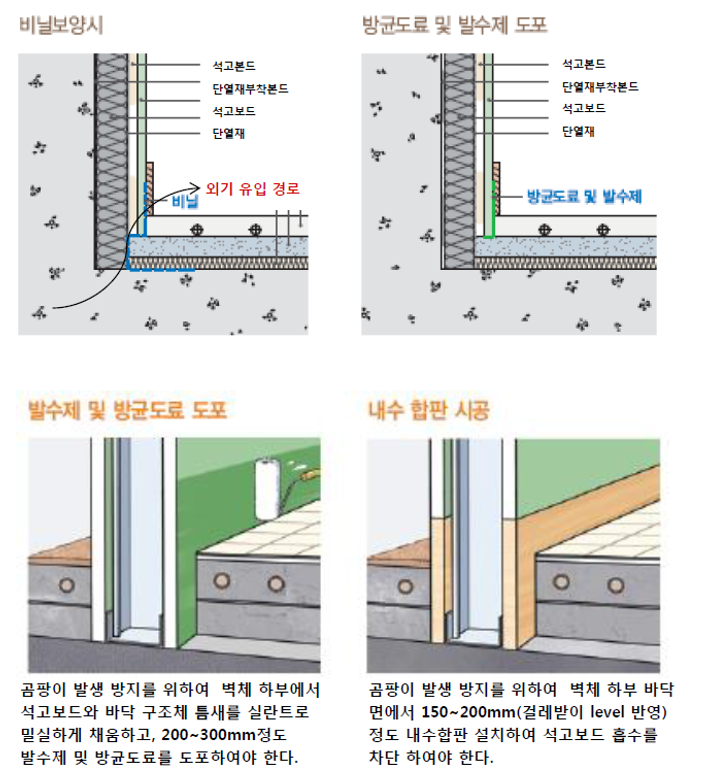 비닐보양시

석고본드
단열재부착본드
석고보드
단열재
외기 유입 경로
비닐

방균도료 및 발수제 도포

석고본드
단열재부착본드
석고보드
단열재
방균도료 및 발수제

발수제 및 방균도료 도포

곰팡이 발생 방지를 위하여 벽체 하부에서 석고보드와 바닥 구조체 틈새를 실란트로 밀실하게 채움하고, 200~300mm정도 발수제 및 방균도료를 도포하여야 한다.

내수 합판 시공

곰팡이 발생 방지를 위하여 벽체 하부 바닥면에서 150~200mm(걸레받이 level 반영) 정도 내수합판 설치하여 석고보드 흡수를 차단 하여야 한다.