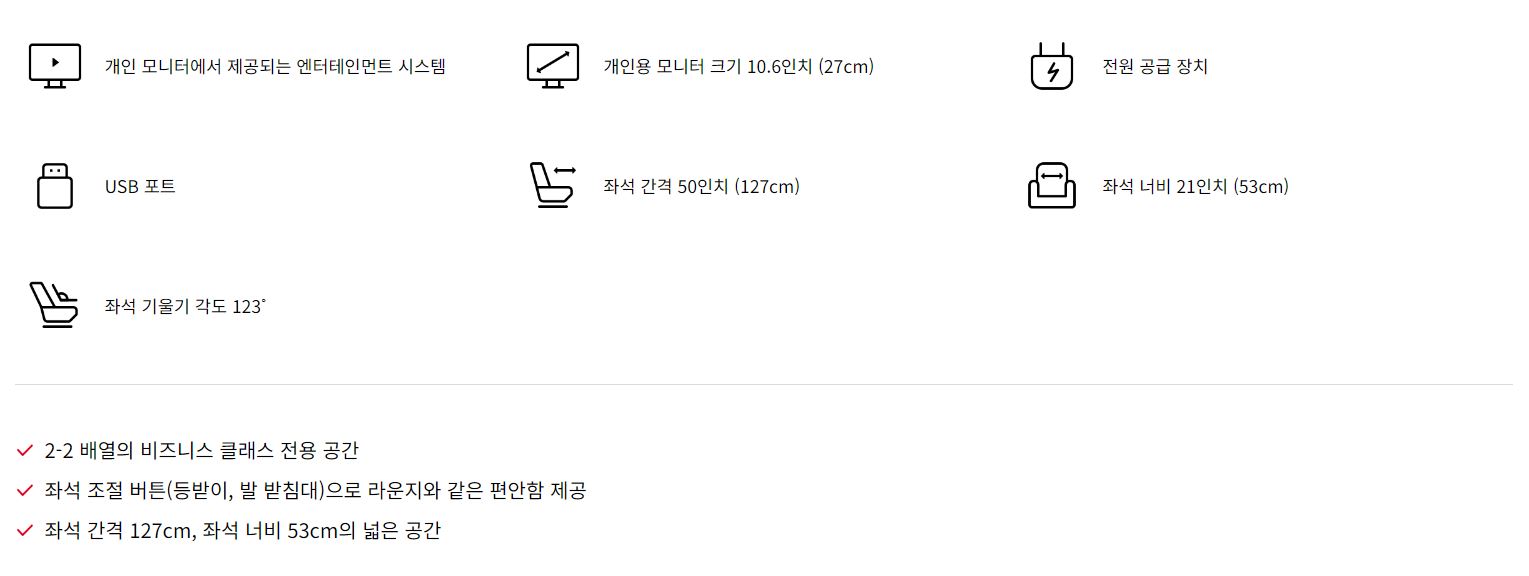 개인 모니터에서 제공되는 엔터테인먼트 시스템

개인용 모니터 크기 10.6인치 (27cm)

전원 공급 장치

USB 포트

좌석 간격 50인치 (127cm)

좌석 너비 21인치 (53cm)

좌석 기울기 각도 123°

✓ 2-2 배열의 비즈니스 클래스 전용 공간
✓ 좌석 조절 버튼(등받이, 발 받침대)으로 라운지와 같은 편안함 제공
✓ 좌석 간격 127cm, 좌석 너비 53cm의 넓은 공간