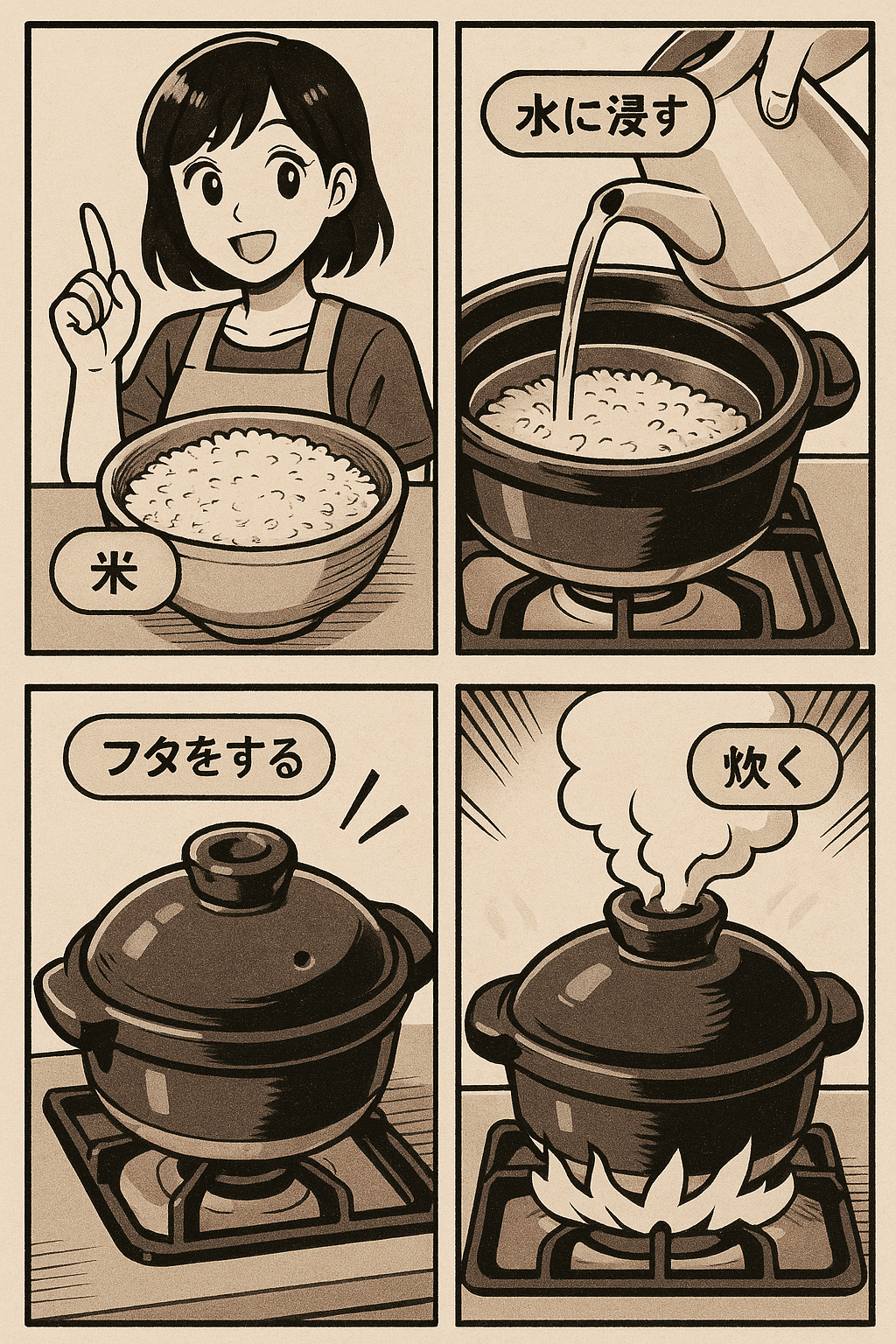 米

水に浸す

フタをする

炊く