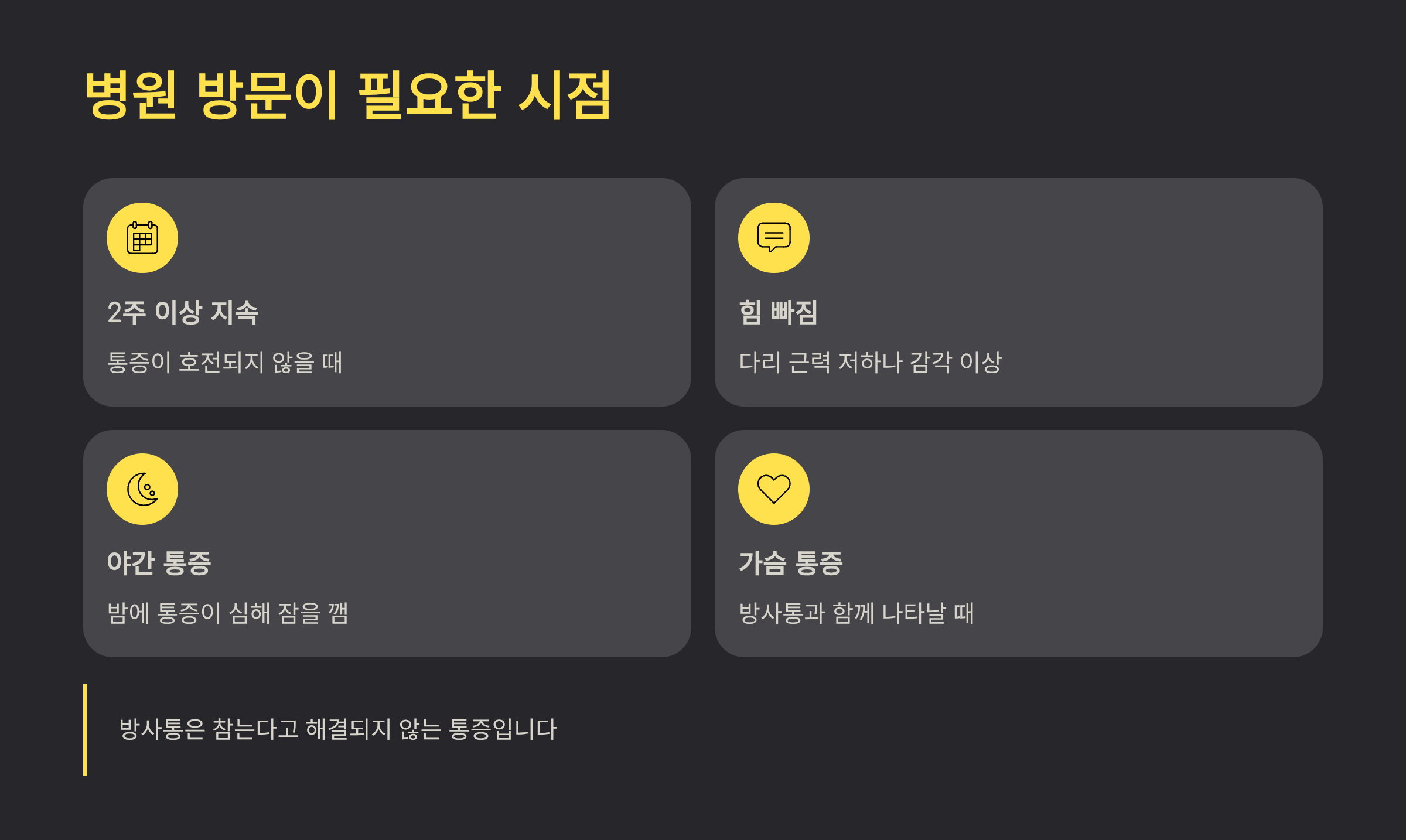 병원 방문이 필요한 시점

2주 이상 지속

통증이 호전되지 않을 때

힘 빠짐

다리 근력 저하나 감각 이상

야간 통증

밤에 통증이 심해 잠을 깸

가슴 통증

방사통과 함께 나타날 때

방사통은 참는다고 해결되지 않는 통증입니다