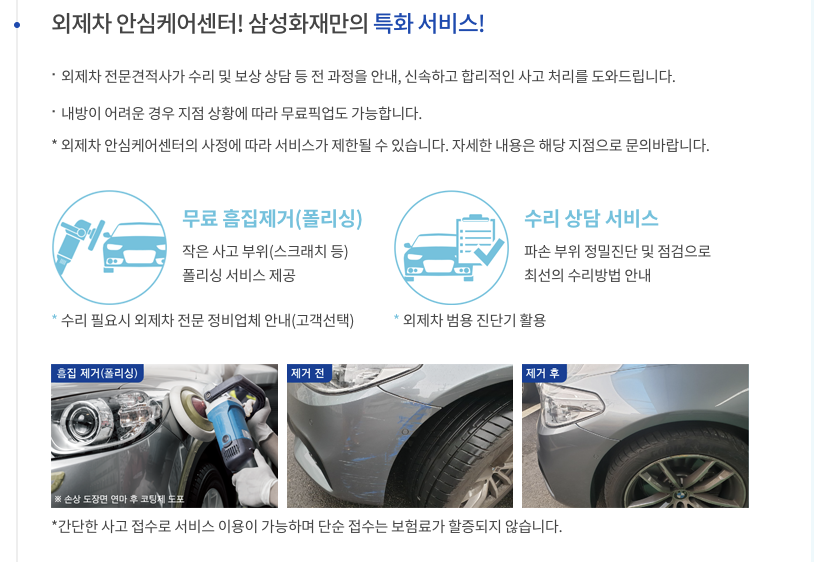 외제차 안심케어센터! 삼성화재만의 특화 서비스!

· 외제차 전문견적사가 수리 및 보상 상담 등 전 과정을 안내, 신속하고 합리적인 사고 처리를 도와드립니다.

· 내방이 어려운 경우 지점 상황에 따라 무료픽업도 가능합니다.

* 외제차 안심케어센터의 사정에 따라 서비스가 제한될 수 있습니다. 자세한 내용은 해당 지점으로 문의바랍니다.

무료 흠집제거(폴리싱)

작은 사고 부위(스크래치 등) 폴리싱 서비스 제공

* 수리 필요시 외제차 전문 정비업체 안내(고객선택)

수리 상담 서비스

파손 부위 정밀진단 및 점검으로 최선의 수리방법 안내

* 외제차 범용 진단기 활용

흠집 제거(폴리싱)

※ 손상 도장면 연마 후 코팅제 도포

제거 전

제거 후

*간단한 사고 접수로 서비스 이용이 가능하며 단순 접수는 보험료가 할증되지 않습니다.