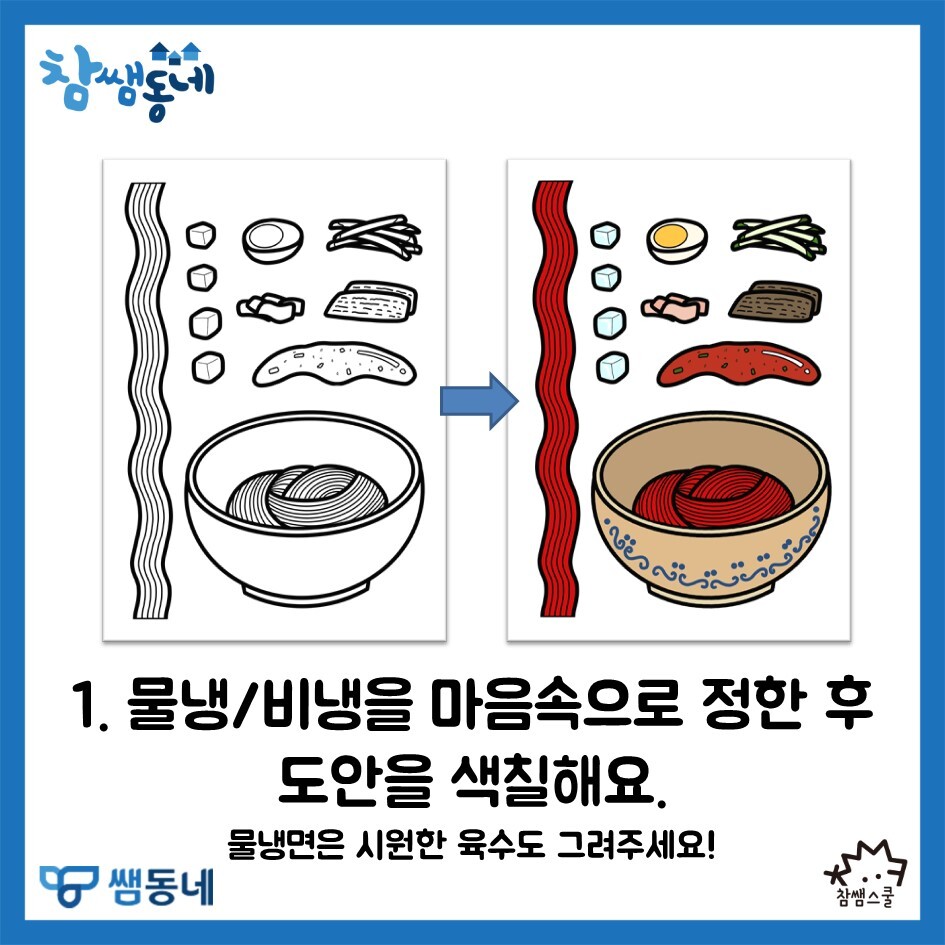 참쌤동네

1. 물냉/비냉을 마음속으로 정한 후 도안을 색칠해요.

물냉면은 시원한 육수도 그려주세요!

쌤동네

참쌤스쿨