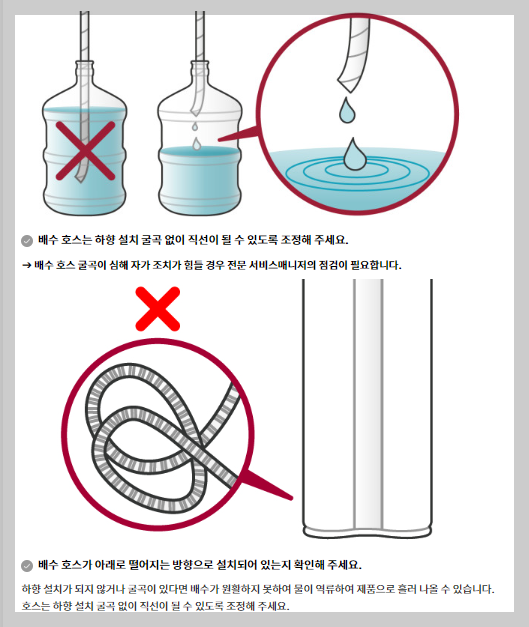 배수 호스는 하향 설치 굴곡 없이 직선이 될 수 있도록 조정해 주세요.

→ 배수 호스 굴곡이 심해 자가 조치가 힘들 경우 전문 서비스매니저의 점검이 필요합니다.

배수 호스가 아래로 떨어지는 방향으로 설치되어 있는지 확인해 주세요.

하향 설치가 되지 않거나 굴곡이 있다면 배수가 원활하지 못하여 물이 역류하여 제품으로 흘러 나올 수 있습니다. 호스는 하향 설치 굴곡 없이 직선이 될 수 있도록 조정해 주세요.