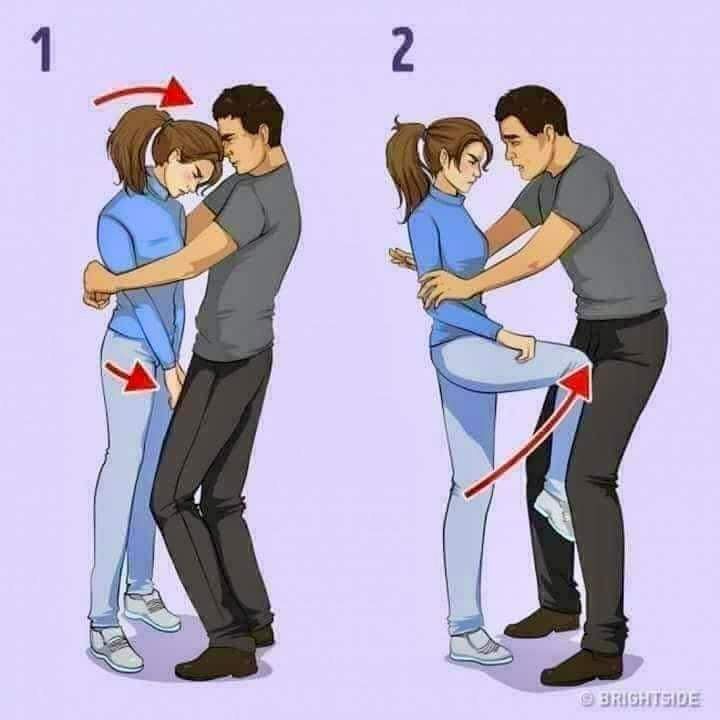 1

2

© BRIGHTSIDE