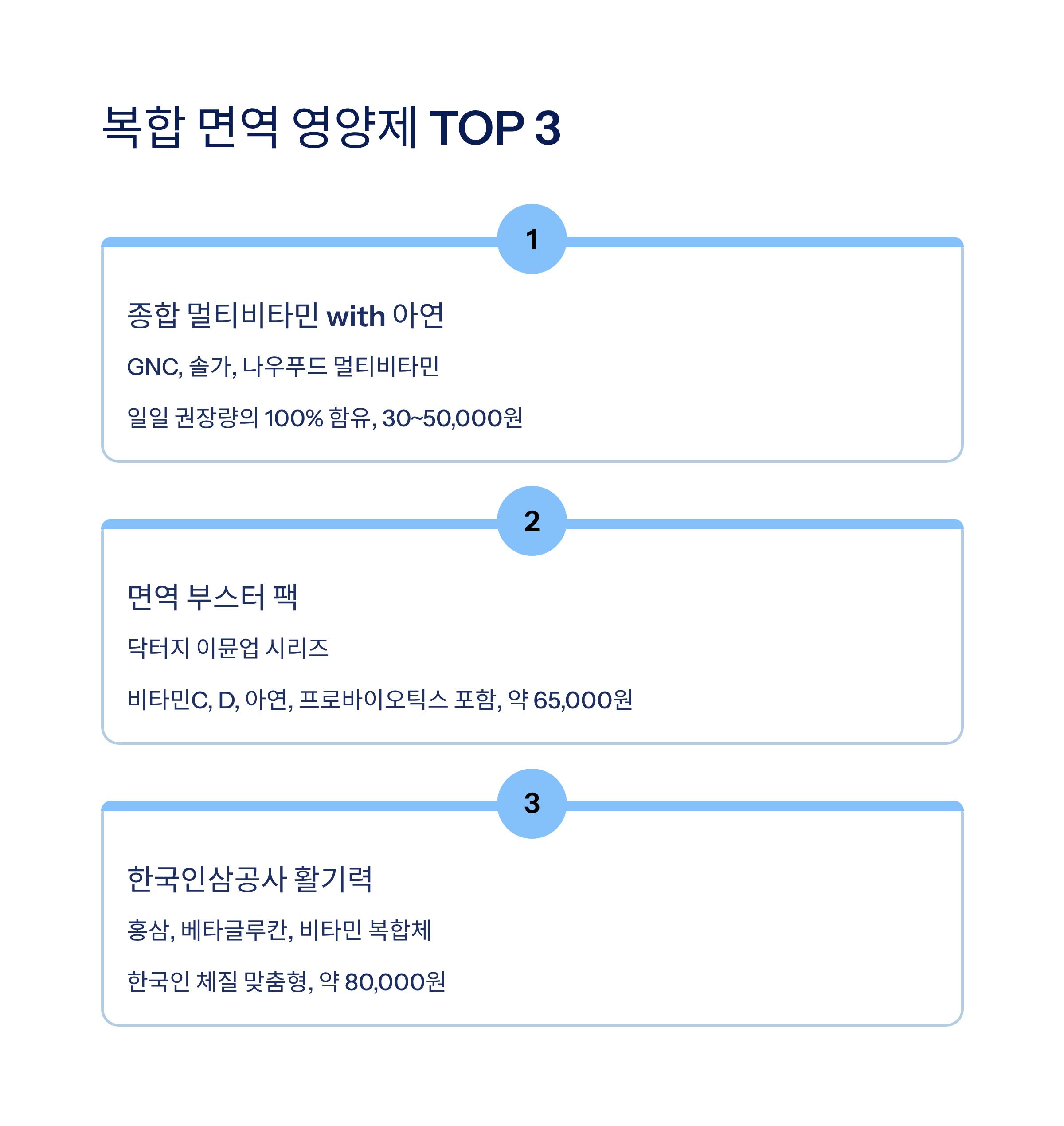 복합 면역 영양제 TOP 3

1

종합 멀티비타민 with 아연

GNC, 솔가, 나우푸드 멀티비타민

일일 권장량의 100% 함유, 30~50,000원

2

면역 부스터 팩

닥터지 이뮨업 시리즈

비타민C, D, 아연, 프로바이오틱스 포함, 약 65,000원

3

한국인삼공사 활기력

홍삼, 베타글루칸, 비타민 복합체

한국인 체질 맞춤형, 약 80,000원