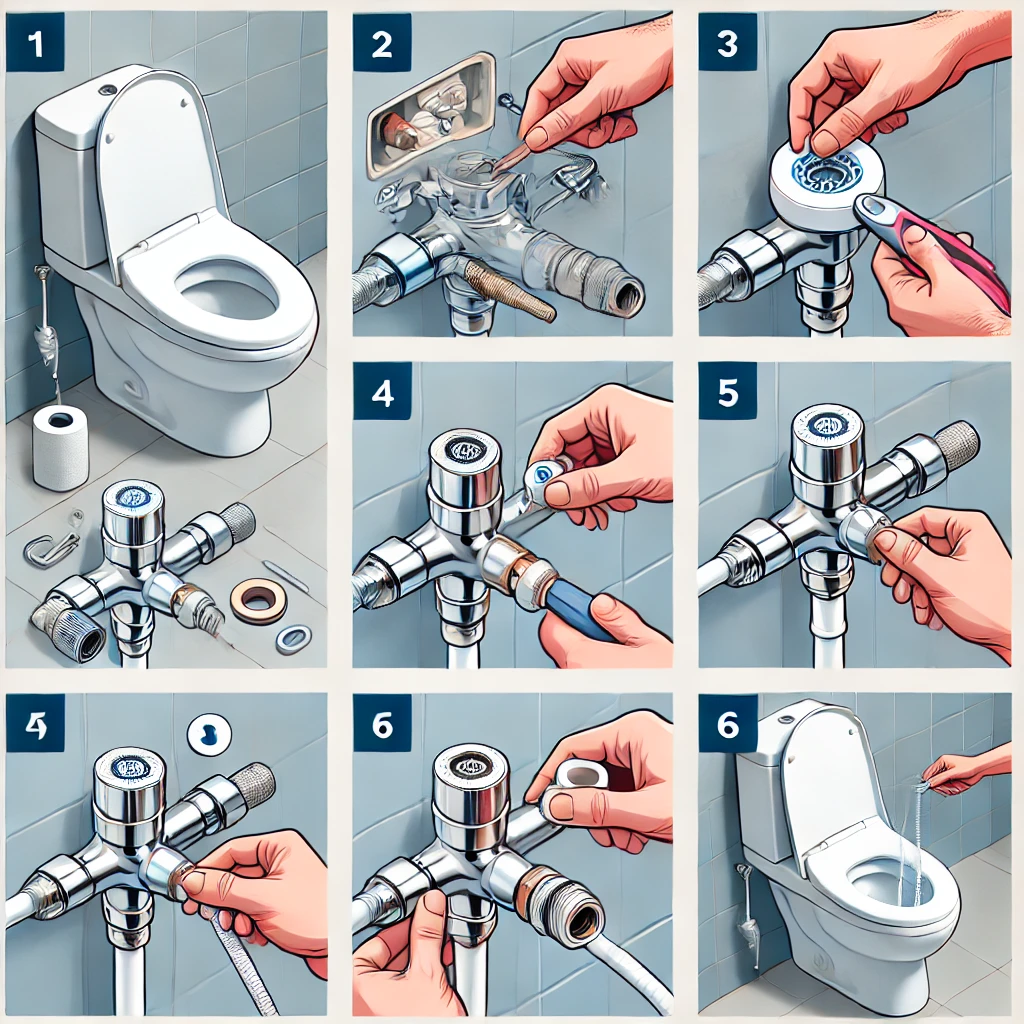 1

2

3

4

5

4

6

6