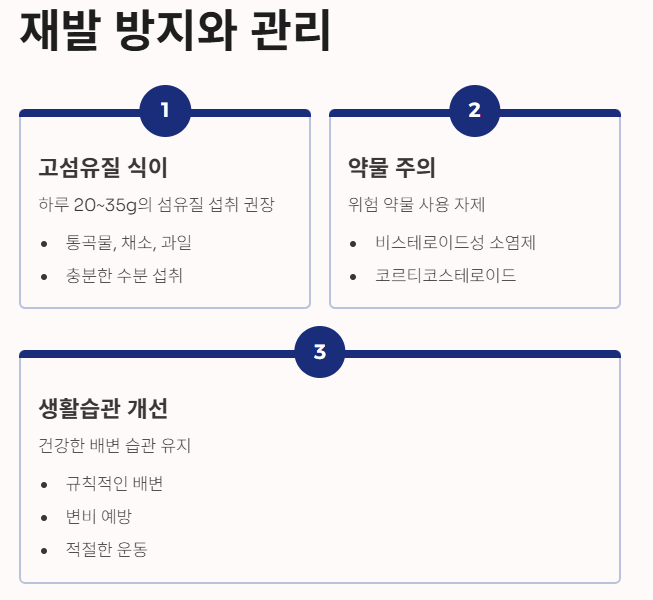 재발 방지와 관리

1

고섬유질 식이

하루 20~35g의 섬유질 섭취 권장

• 통곡물, 채소, 과일
• 충분한 수분 섭취

2

약물 주의

위험 약물 사용 자제

• 비스테로이드성 소염제
• 코르티코스테로이드

3

생활습관 개선

건강한 배변 습관 유지

• 규칙적인 배변
• 변비 예방
• 적절한 운동