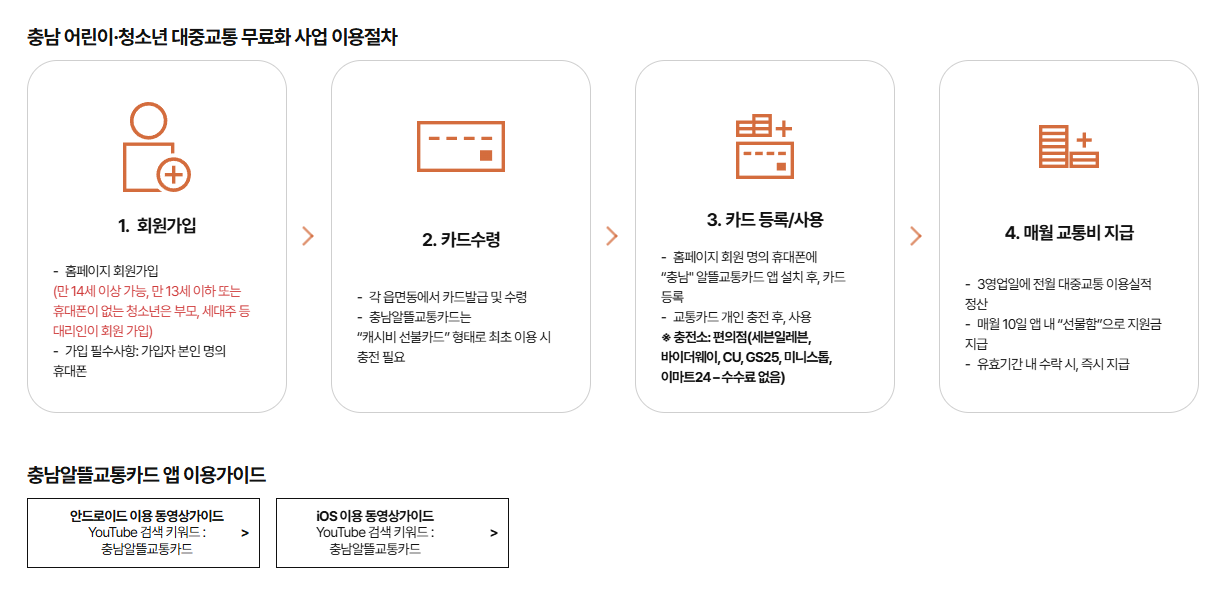 충남 어린이·청소년 대중교통 무료화 사업 이용절차

1. 회원가입

- 홈페이지 회원가입
(만 14세 이상 가능, 만 13세 이하 또는 휴대폰이 없는 청소년은 부모, 세대주 등 대리인이 회원 가입)
- 가입 필수사항: 가입자 본인 명의 휴대폰

>

2. 카드수령

- 각 읍면동에서 카드발급 및 수령
- 충남알뜰교통카드는 "캐시비 선불카드" 형태로 최초 이용 시 충전 필요

>

3. 카드 등록/사용

- 홈페이지 회원 명의 휴대폰에 "충남" 알뜰교통카드 앱 설치 후, 카드 등록
- 교통카드 개인 충전 후, 사용
※ 충전소: 편의점(세븐일레븐, 바이더웨이, CU, GS25, 미니스톱, 이마트24 – 수수료 없음)

>

4. 매월 교통비 지급

- 3영업일에 전월 대중교통 이용실적 정산
- 매월 10일 앱 내 "선물함"으로 지원금 지급
- 유효기간 내 수락 시, 즉시 지급

충남알뜰교통카드 앱 이용가이드

안드로이드 이용 동영상가이드
YouTube 검색 키워드 : 충남알뜰교통카드
>

iOS 이용 동영상가이드
YouTube 검색 키워드 : 충남알뜰교통카드
>