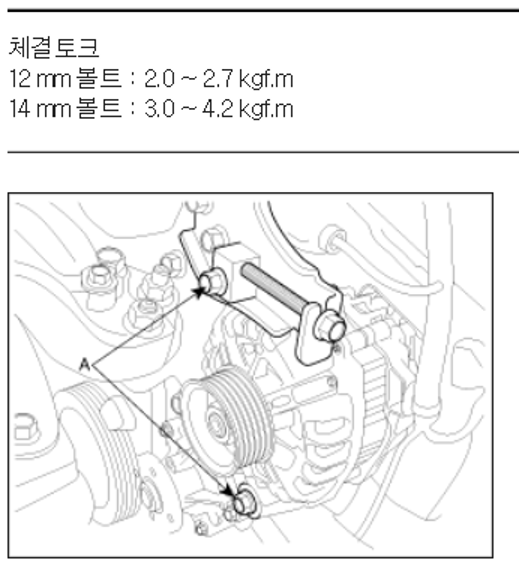 체결토크
12 mm 볼트 : 2.0 ~ 2.7 kgf.m
14 mm 볼트 : 3.0 ~ 4.2 kgf.m

A