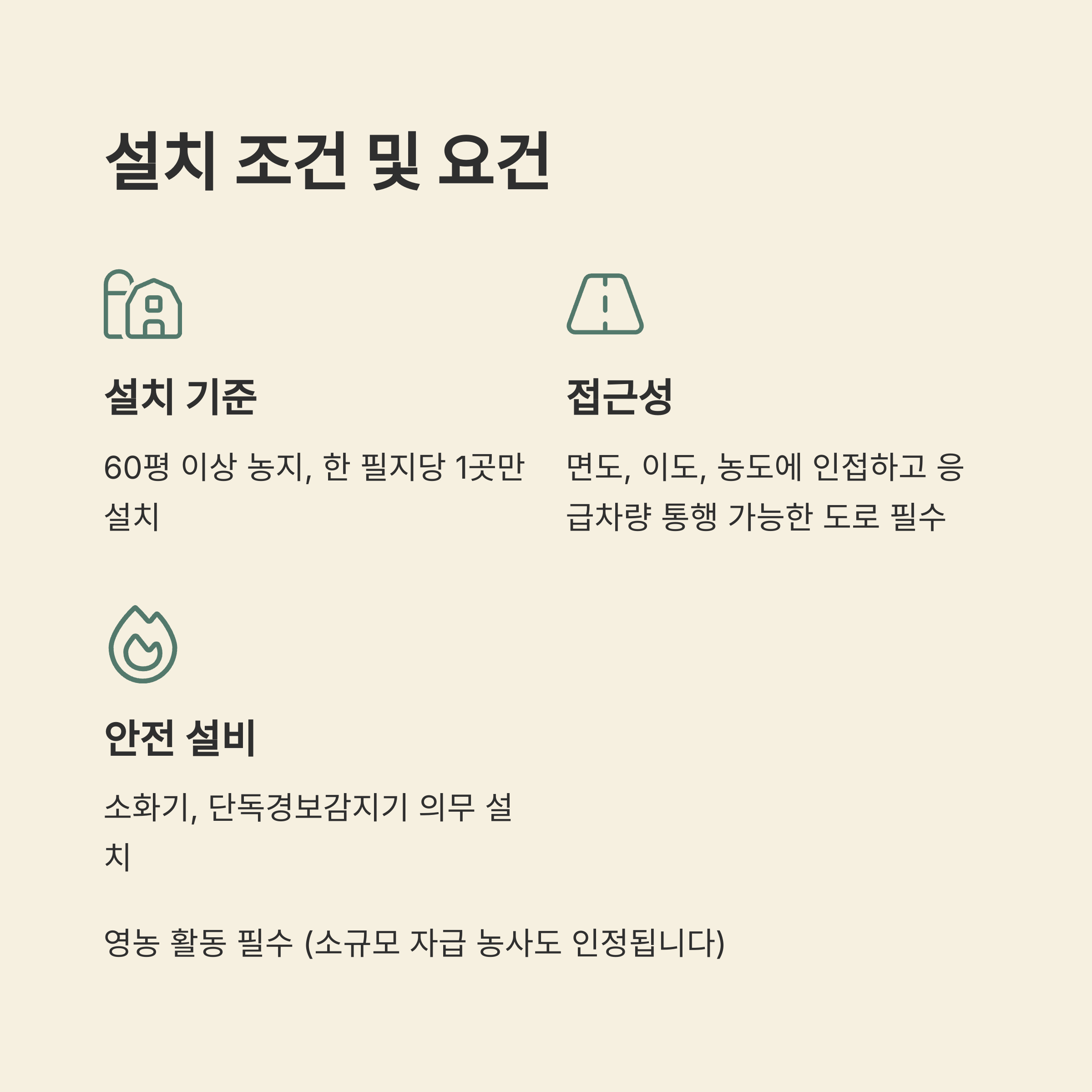 설치 조건 및 요건

설치 기준

60평 이상 농지, 한 필지당 1곳만 설치

접근성

면도, 이도, 농도에 인접하고 응급차량 통행 가능한 도로 필수

안전 설비

소화기, 단독경보감지기 의무 설치

영농 활동 필수 (소규모 자급 농사도 인정됩니다)