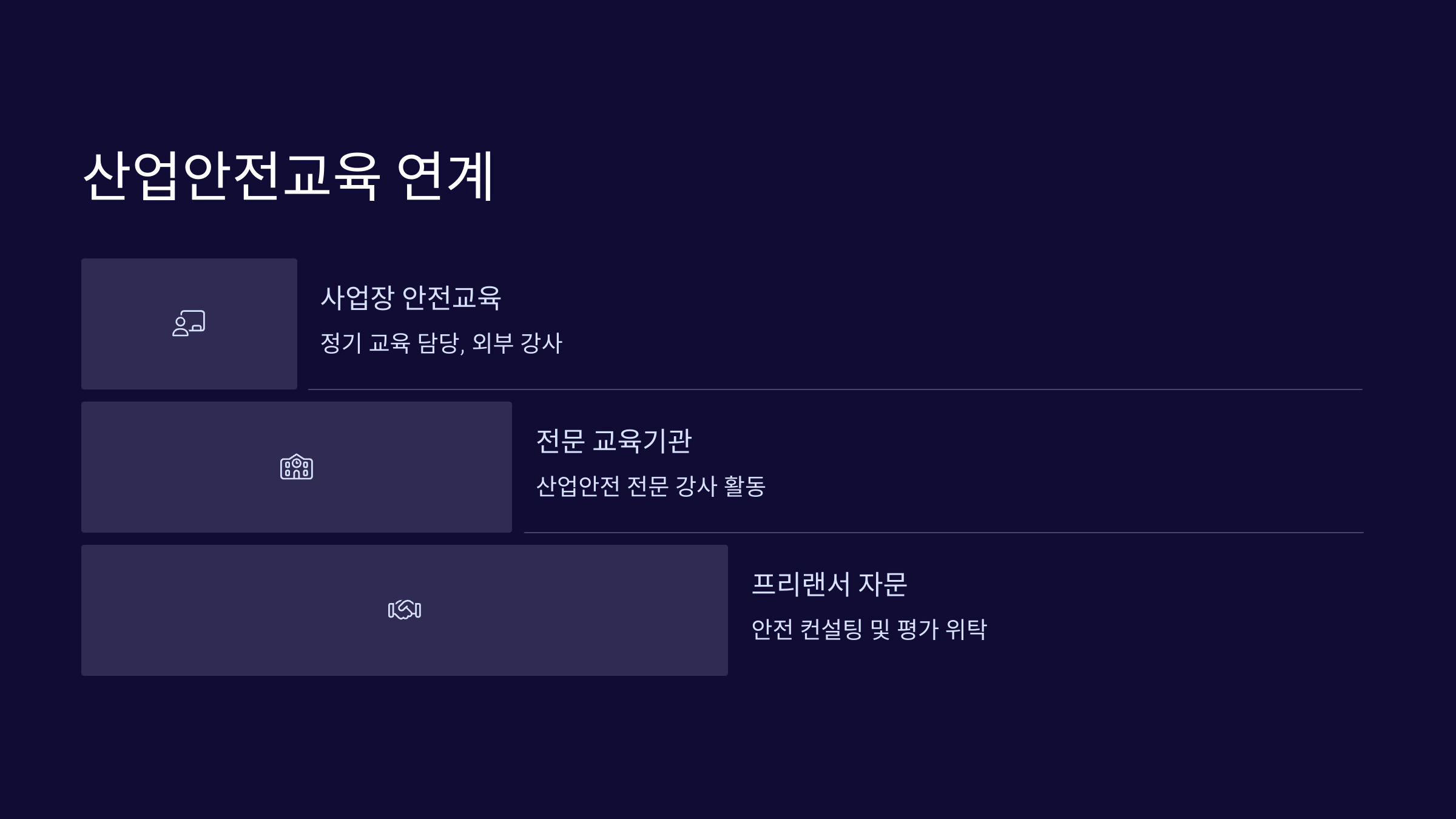 산업안전교육 연계

사업장 안전교육

정기 교육 담당, 외부 강사

전문 교육기관

산업안전 전문 강사 활동

프리랜서 자문

안전 컨설팅 및 평가 위탁