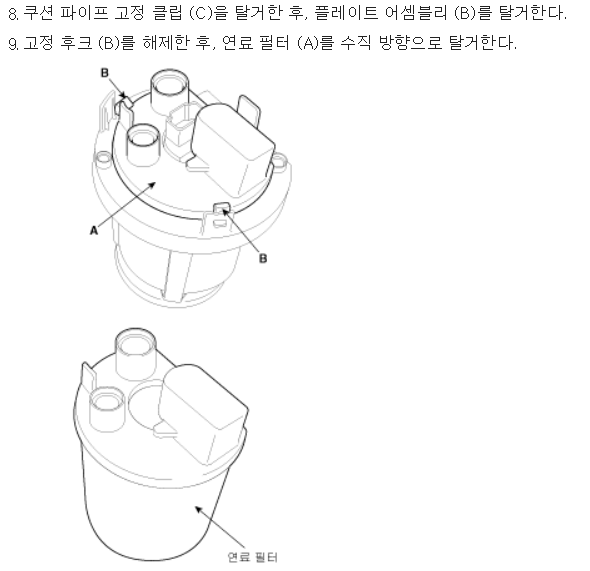 8. 쿠션 파이프 고정 클립 (C)을 탈거한 후, 플레이트 어셈블리 (B)를 탈거한다.
9. 고정 후크 (B)를 해제한 후, 연료 필터 (A)를 수직 방향으로 탈거한다.

B
A
B

연료 필터