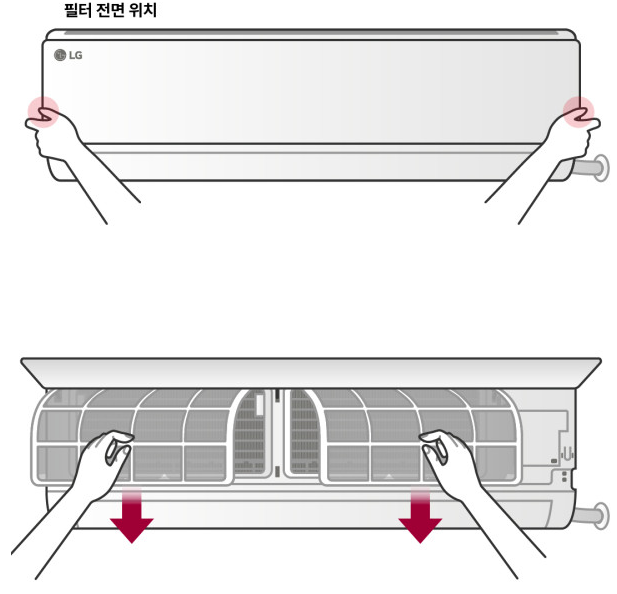 필터 전면 위치

LG