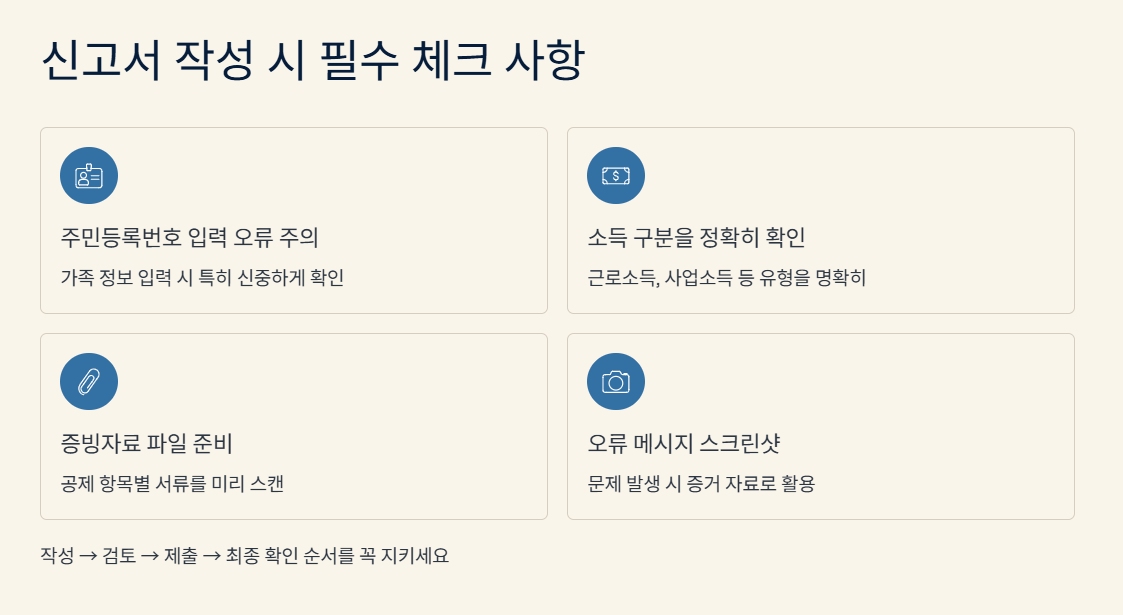 신고서 작성 시 필수 체크 사항

주민등록번호 입력 오류 주의

가족 정보 입력 시 특히 신중하게 확인

소득 구분을 정확히 확인

근로소득, 사업소득 등 유형을 명확히

증빙자료 파일 준비

공제 항목별 서류를 미리 스캔

오류 메시지 스크린샷

문제 발생 시 증거 자료로 활용

작성 → 검토 → 제출 → 최종 확인 순서를 꼭 지키세요