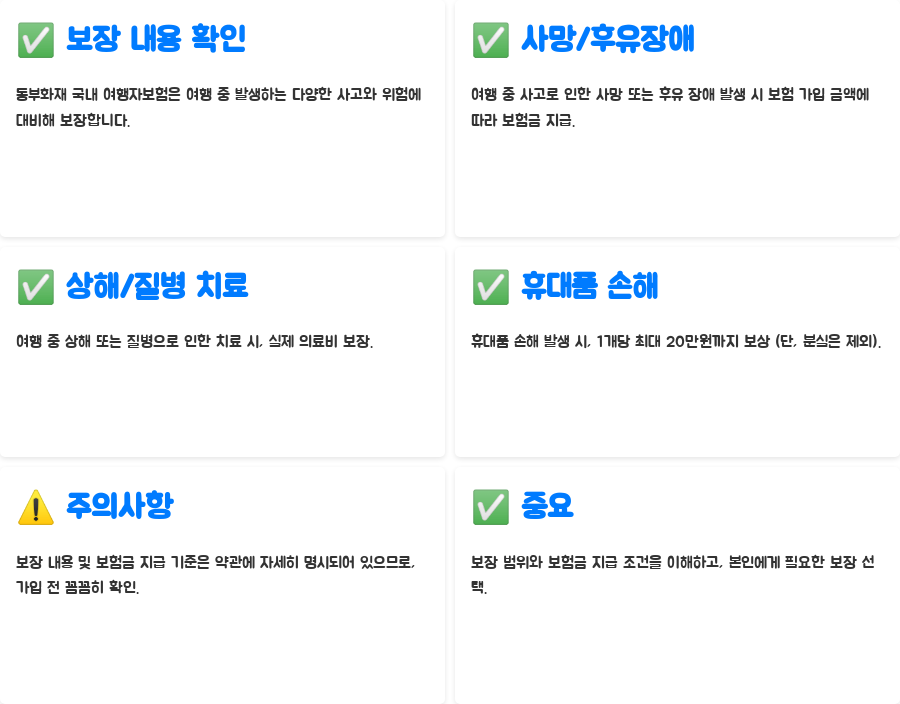 ✅ 보장 내용 확인

동부화재 국내 여행자보험은 여행 중 발생하는 다양한 사고와 위험에 대비해 보장합니다.

✅ 사망/후유장애

여행 중 사고로 인한 사망 또는 후유 장애 발생 시 보험 가입 금액에 따라 보험금 지급.

✅ 상해/질병 치료

여행 중 상해 또는 질병으로 인한 치료 시, 실제 의료비 보장.

✅ 휴대품 손해

휴대품 손해 발생 시, 1개당 최대 20만원까지 보상 (단, 분실은 제외).

⚠️ 주의사항

보장 내용 및 보험금 지급 기준은 약관에 자세히 명시되어 있으므로, 가입 전 꼼꼼히 확인.

✅ 중요

보장 범위와 보험금 지급 조건을 이해하고, 본인에게 필요한 보장 선택.