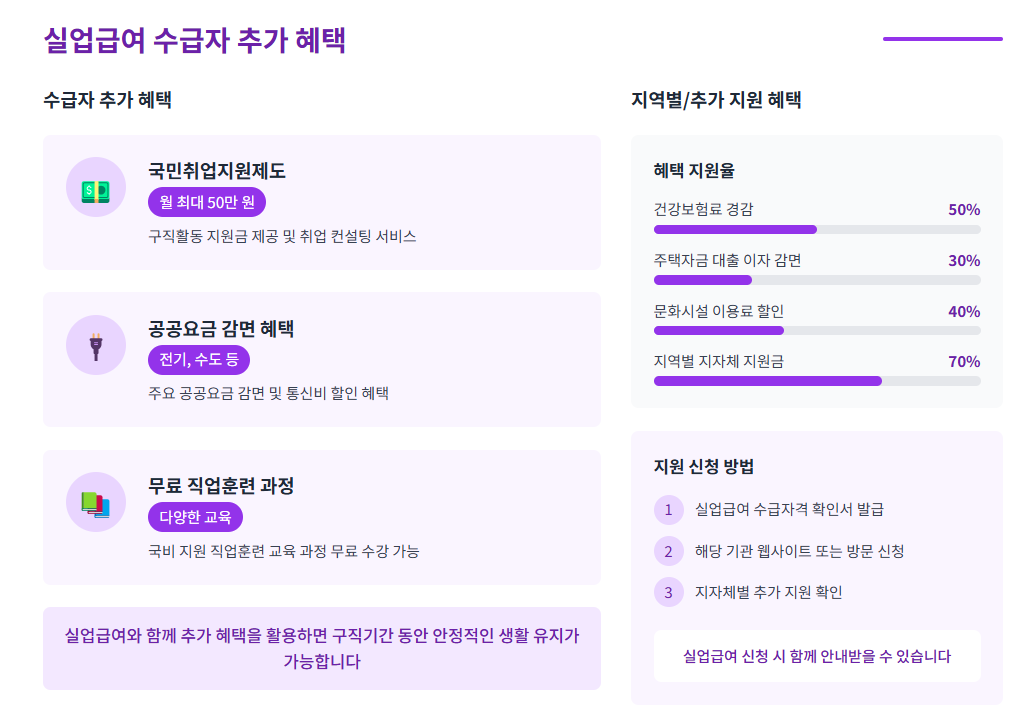 실업급여 수급자 추가 혜택

수급자 추가 혜택

국민취업지원제도

월 최대 50만 원

구직활동 지원금 제공 및 취업 컨설팅 서비스

공공요금 감면 혜택

전기, 수도 등

주요 공공요금 감면 및 통신비 할인 혜택

무료 직업훈련 과정

다양한 교육

국비 지원 직업훈련 교육 과정 무료 수강 가능

실업급여와 함께 추가 혜택을 활용하면 구직기간 동안 안정적인 생활 유지가 가능합니다

지역별/추가 지원 혜택

혜택 지원율

건강보험료 경감 50%

주택자금 대출 이자 감면 30%

문화시설 이용료 할인 40%

지역별 지자체 지원금 70%

지원 신청 방법

1 실업급여 수급자격 확인서 발급

2 해당 기관 웹사이트 또는 방문 신청

3 지자체별 추가 지원 확인

실업급여 신청 시 함께 안내받을 수 있습니다