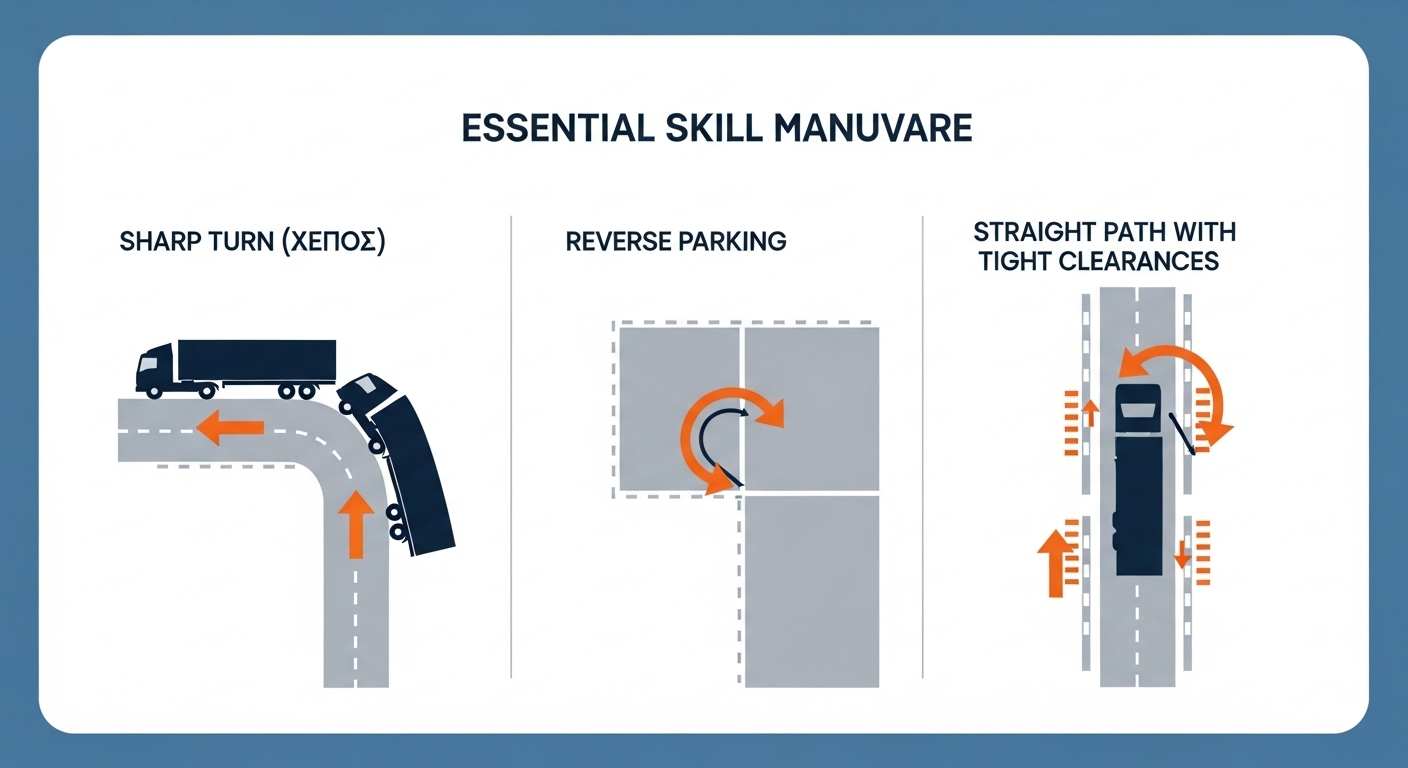 ESSENTIAL SKILL MANUVARE

SHARP TURN (ΧΕΠΟΣ)

REVERSE PARKING

STRAIGHT PATH WITH TIGHT CLEARANCES