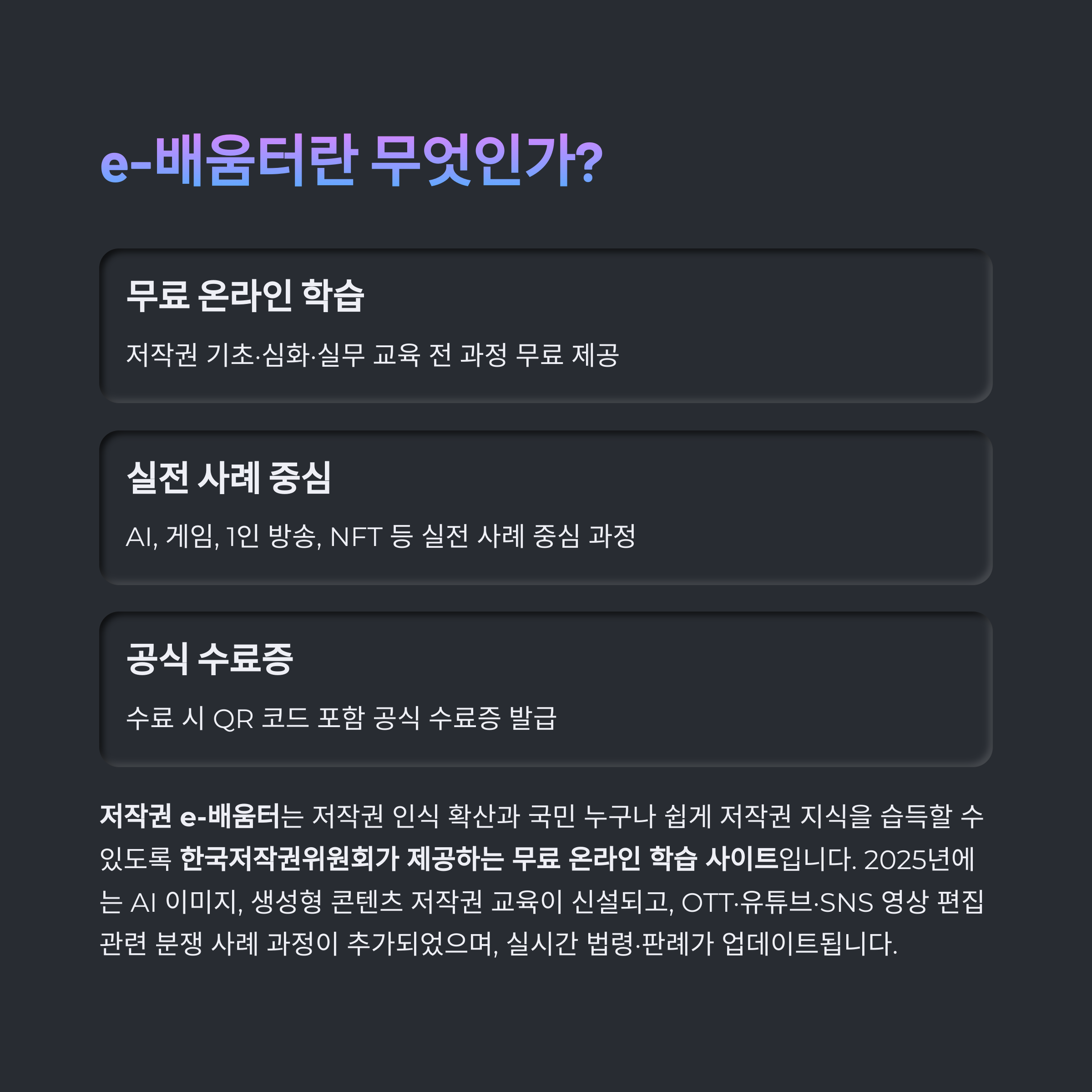 e-배움터란 무엇인가?

무료 온라인 학습

저작권 기초·심화·실무 교육 전 과정 무료 제공

실전 사례 중심

AI, 게임, 1인 방송, NFT 등 실전 사례 중심 과정

공식 수료증

수료 시 QR 코드 포함 공식 수료증 발급

저작권 e-배움터는 저작권 인식 확산과 국민 누구나 쉽게 저작권 지식을 습득할 수 있도록 한국저작권위원회가 제공하는 무료 온라인 학습 사이트입니다. 2025년에는 AI 이미지, 생성형 콘텐츠 저작권 교육이 신설되고, OTT·유튜브·SNS 영상 편집 관련 분쟁 사례 과정이 추가되었으며, 실시간 법령·판례가 업데이트됩니다.