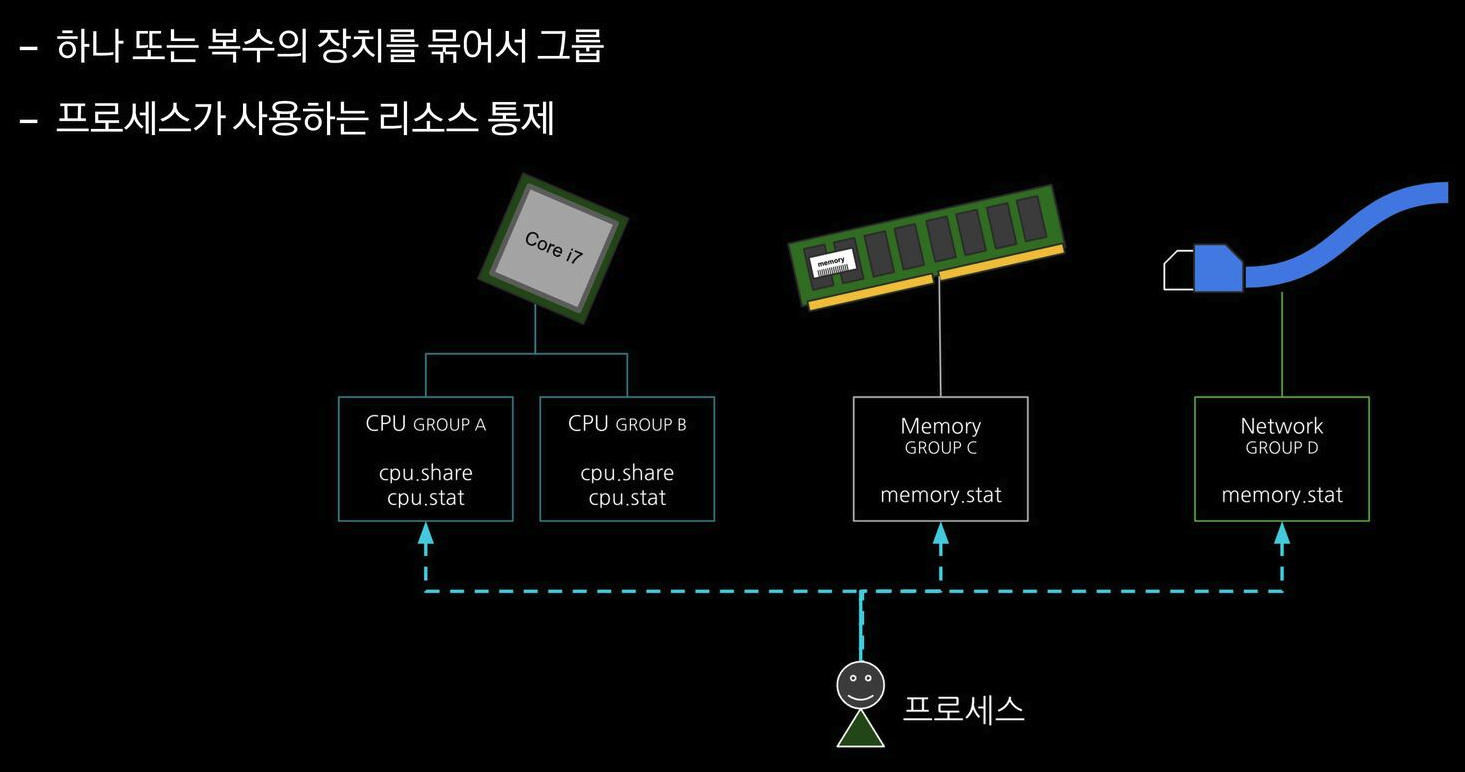 - 하나 또는 복수의 장치를 묶어서 그룹

- 프로세스가 사용하는 리소스 통제

Core i7

memory

CPU GROUP A
cpu.share
cpu.stat

CPU GROUP B
cpu.share
cpu.stat

Memory
GROUP C
memory.stat

Network
GROUP D
memory.stat

프로세스